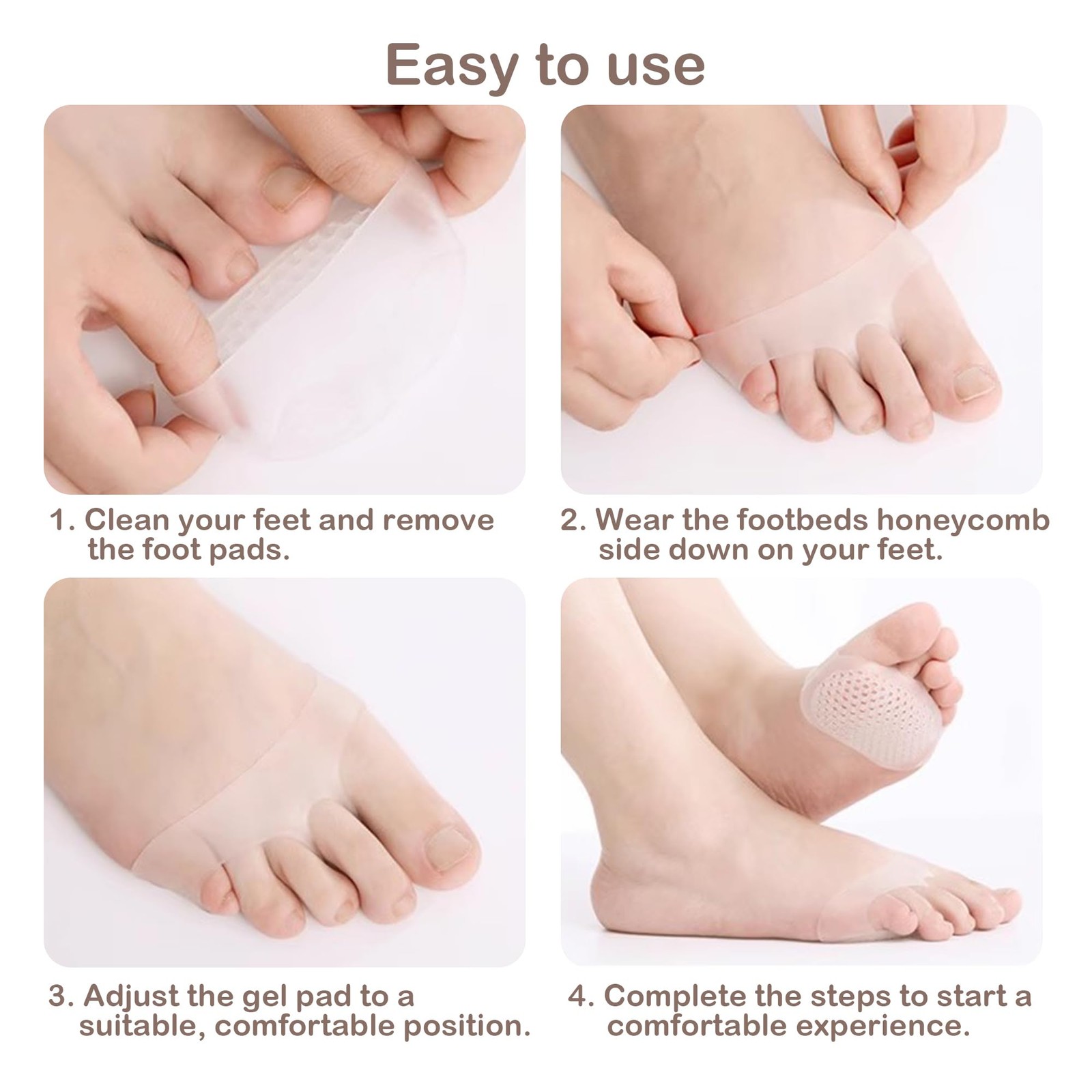 Easy to use

1. Clean your feet and remove the foot pads.

2. Wear the footbeds honeycomb side down on your feet.

3. Adjust the gel pad to a suitable, comfortable position.

4. Complete the steps to start a comfortable experience.