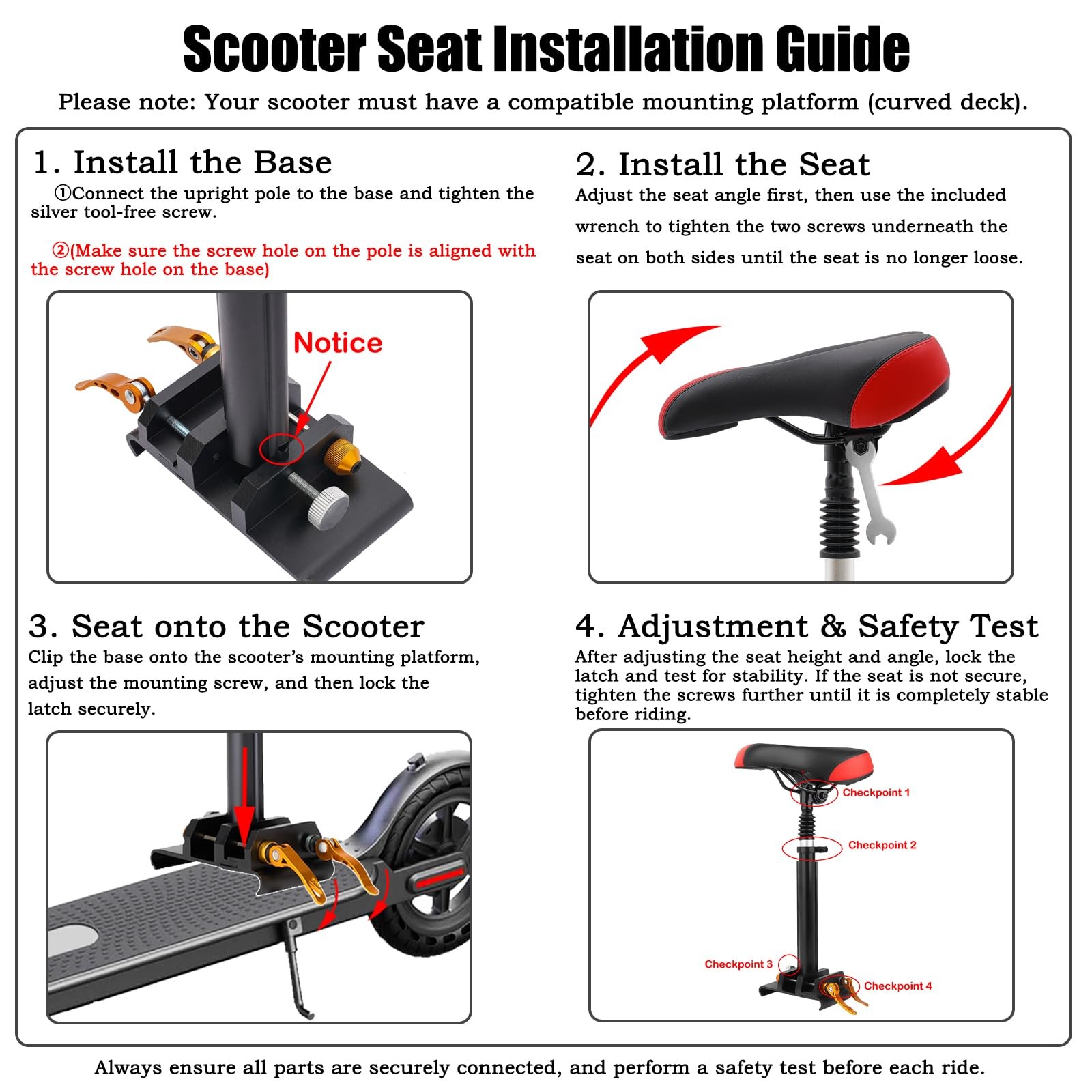 Scooter Seat Installation Guide

Please note: Your scooter must have a compatible mounting platform (curved deck).

1. Install the Base

①Connect the upright pole to the base and tighten the silver tool-free screw.

②(Make sure the screw hole on the pole is aligned with the screw hole on the base)

Notice

2. Install the Seat

Adjust the seat angle first, then use the included wrench to tighten the two screws underneath the seat on both sides until the seat is no longer loose.

3. Seat onto the Scooter

Clip the base onto the scooter's mounting platform, adjust the mounting screw, and then lock the latch securely.

4. Adjustment & Safety Test

After adjusting the seat height and angle, lock the latch and test for stability. If the seat is not secure, tighten the screws further until it is completely stable before riding.

Checkpoint 1

Checkpoint 2

Checkpoint 3

Checkpoint 4

Always ensure all parts are securely connected, and perform a safety test before each ride.