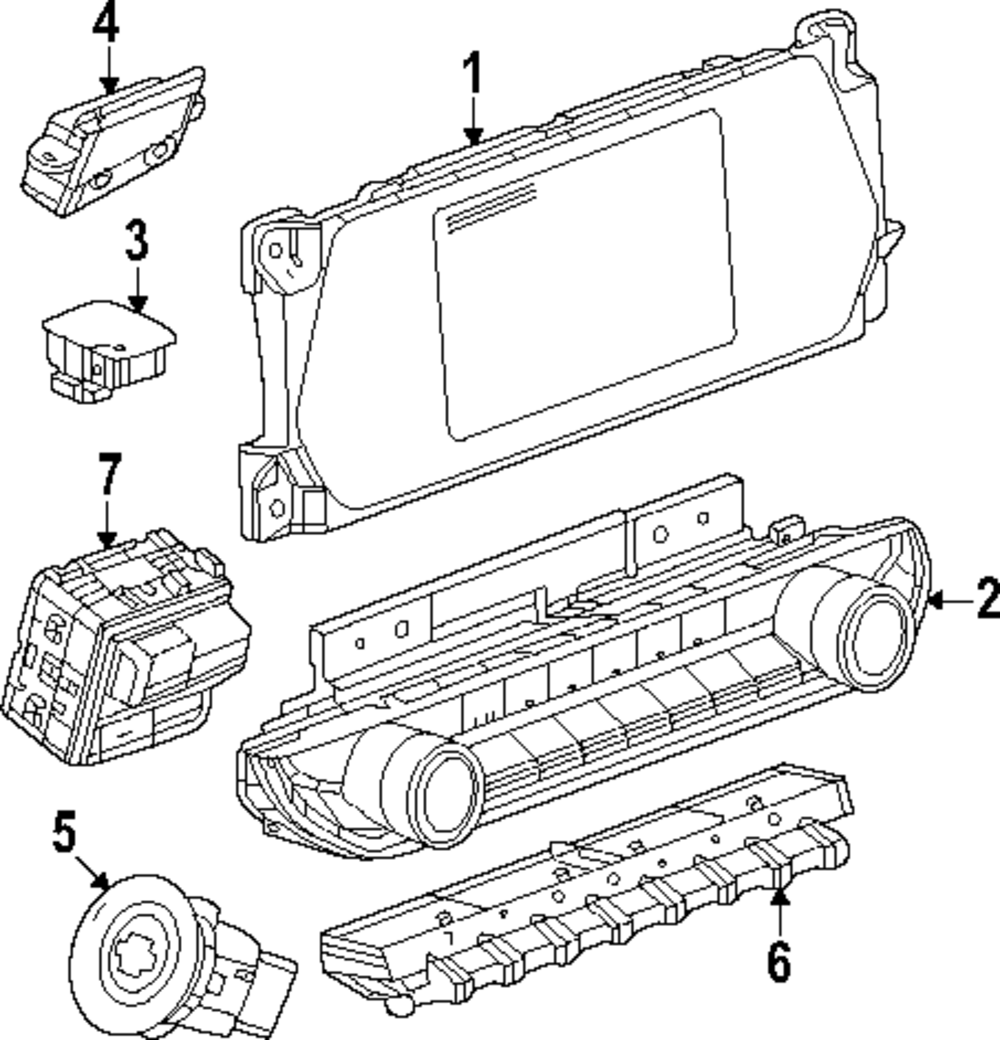 4
1
3
7
2
5
6