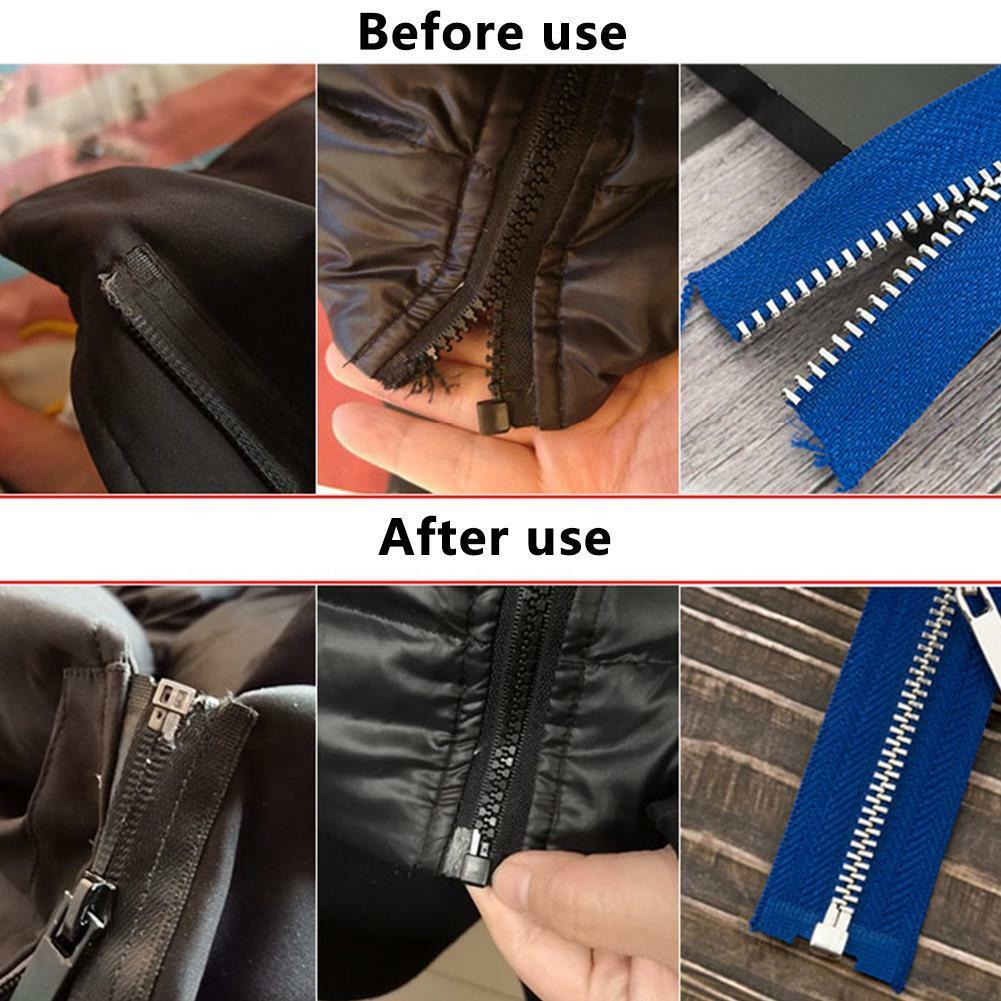 Before use

After use