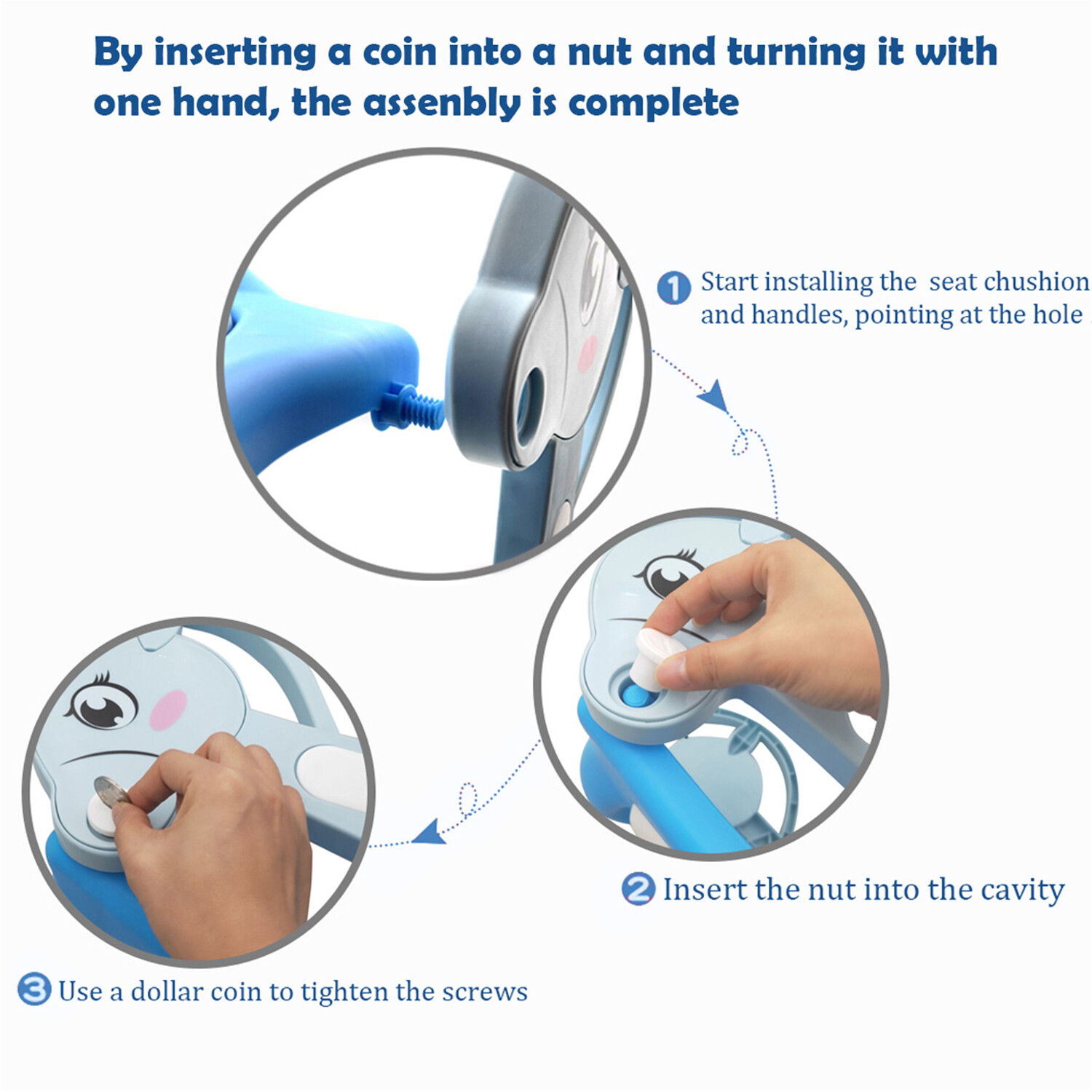 By inserting a coin into a nut and turning it with one hand, the assenbly is complete

1 Start installing the seat chushion and handles, pointing at the hole

2 Insert the nut into the cavity

3 Use a dollar coin to tighten the screws