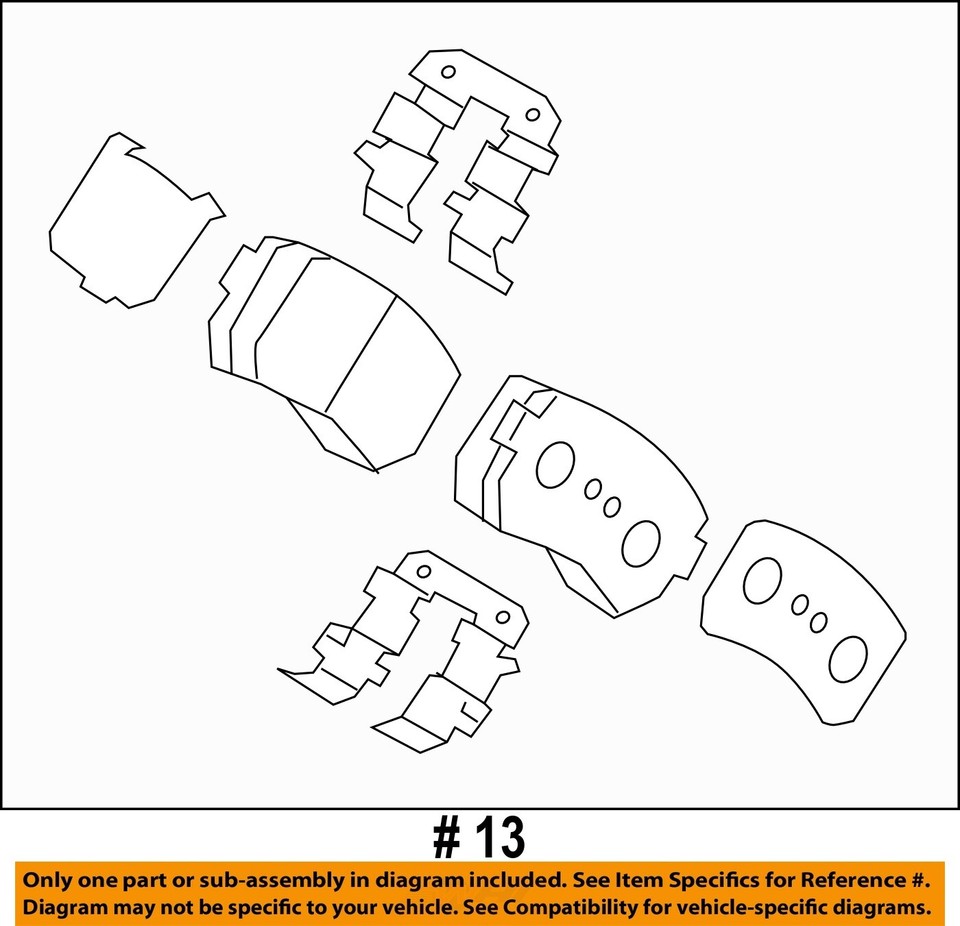 # 13

Only one part or sub-assembly in diagram included. See Item Specifics for Reference #.
Diagram may not be specific to your vehicle. See Compatibility for vehicle-specific diagrams.