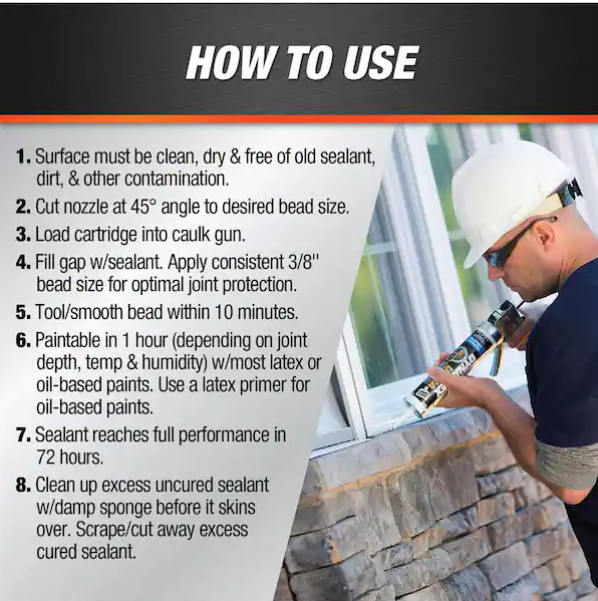 HOW TO USE

1. Surface must be clean, dry & free of old sealant, dirt, & other contamination.

2. Cut nozzle at 45° angle to desired bead size.

3. Load cartridge into caulk gun.

4. Fill gap w/sealant. Apply consistent 3/8" bead size for optimal joint protection.

5. Tool/smooth bead within 10 minutes.

6. Paintable in 1 hour (depending on joint depth, temp & humidity) w/most latex or oil-based paints. Use a latex primer for oil-based paints.

7. Sealant reaches full performance in 72 hours.

8. Clean up excess uncured sealant w/damp sponge before it skins over. Scrape/cut away excess cured sealant.