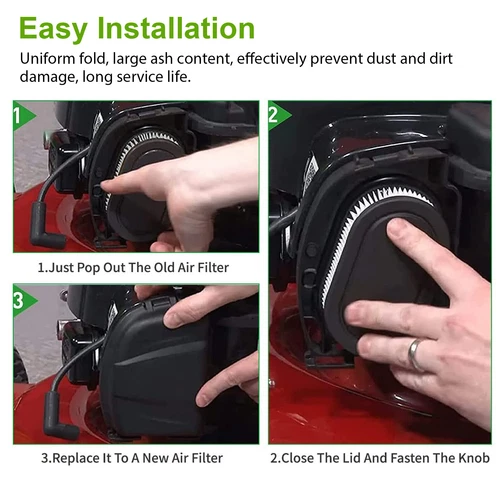 Easy Installation

Uniform fold, large ash content, effectively prevent dust and dirt damage, long service life.

1

1.Just Pop Out The Old Air Filter

2

3

3.Replace It To A New Air Filter

2.Close The Lid And Fasten The Knob