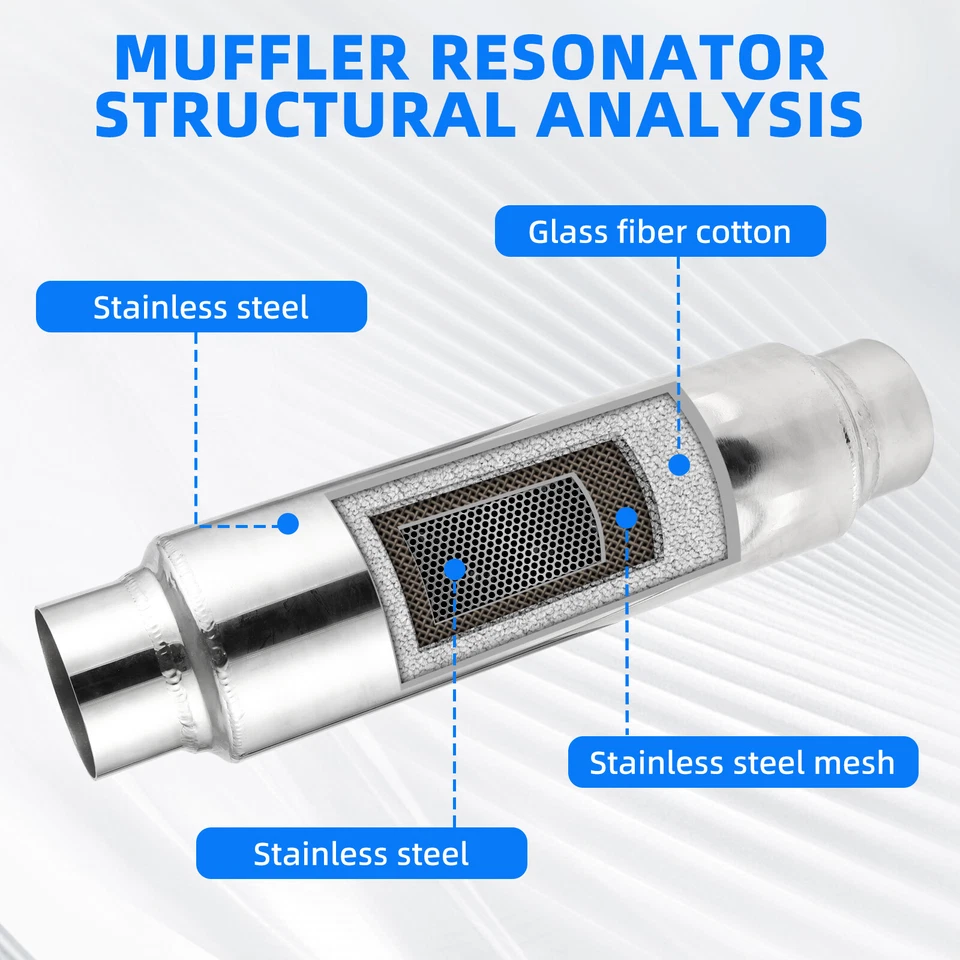 MUFFLER RESONATOR STRUCTURAL ANALYSIS

Glass fiber cotton

Stainless steel

Stainless steel mesh

Stainless steel