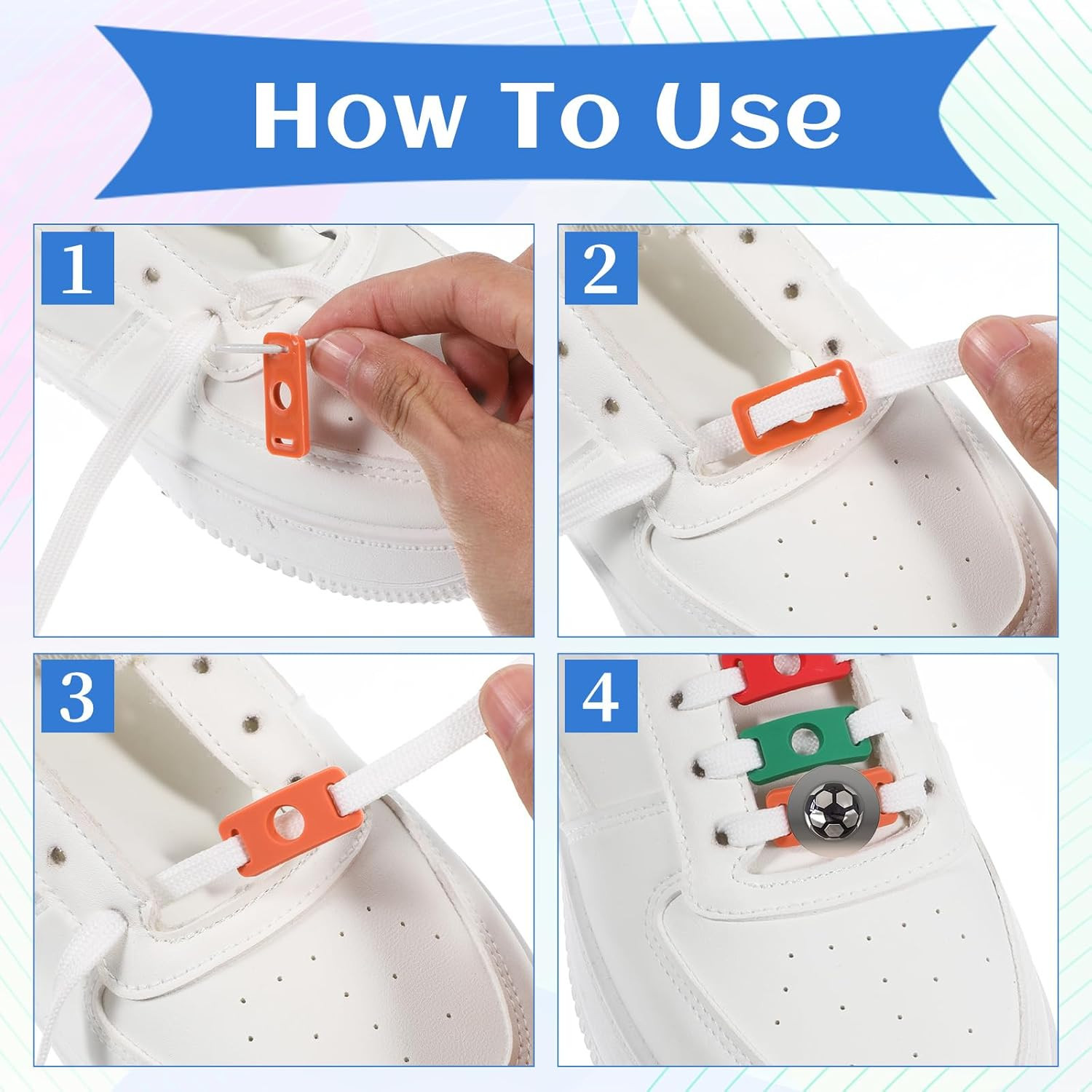 How To Use

1

2

3

4