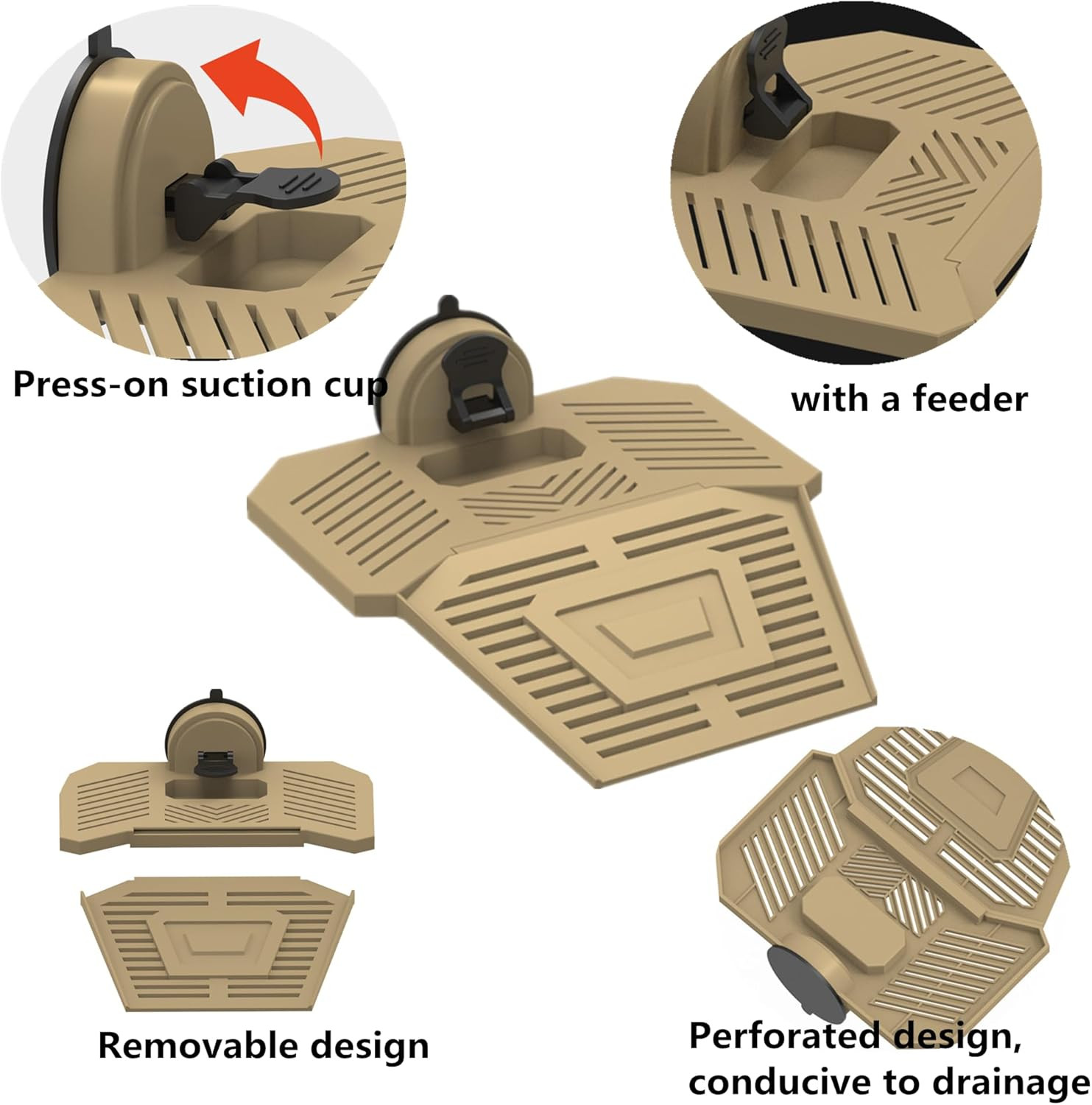 Press-on suction cup

with a feeder

Removable design

Perforated design, conducive to drainage