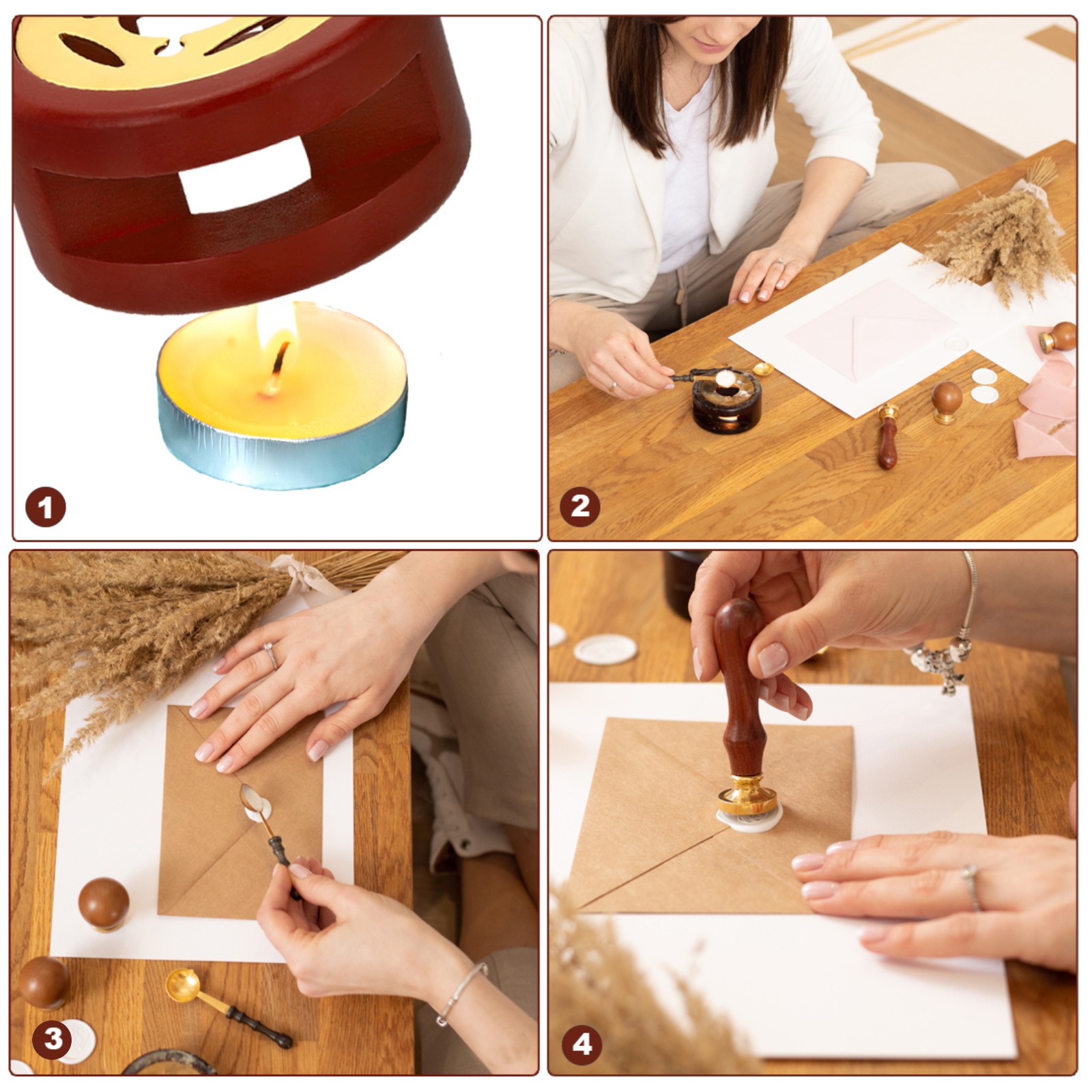 1
2
3
4