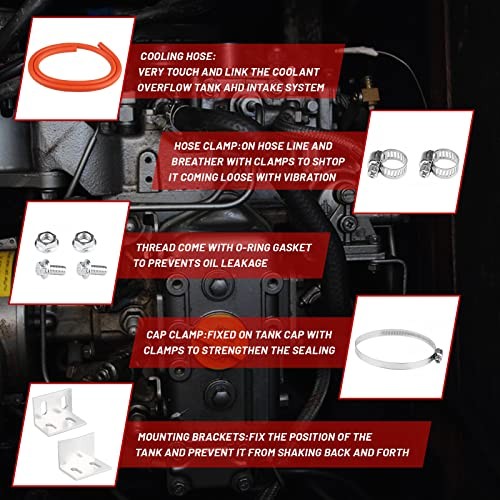 COOLING HOSE:
VERY TOUCH AND LINK THE COOLANT OVERFLOW TANK AHD INTAKE SYSTEM

HOSE CLAMP:ON HOSE LINE AND BREATHER WITH CLAMPS TO SHTOP IT COMING LOOSE WITH VIBRATION

THREAD COME WITH O-RING GASKET TO PREVENTS OIL LEAKAGE

CAP CLAMP:FIXED ON TANK CAP WITH CLAMPS TO STRENGTHEN THE SEALING

MOUNTING BRACKETS:FIX THE POSITION OF THE TANK AND PREVENT IT FROM SHAKING BACK AND FORTH