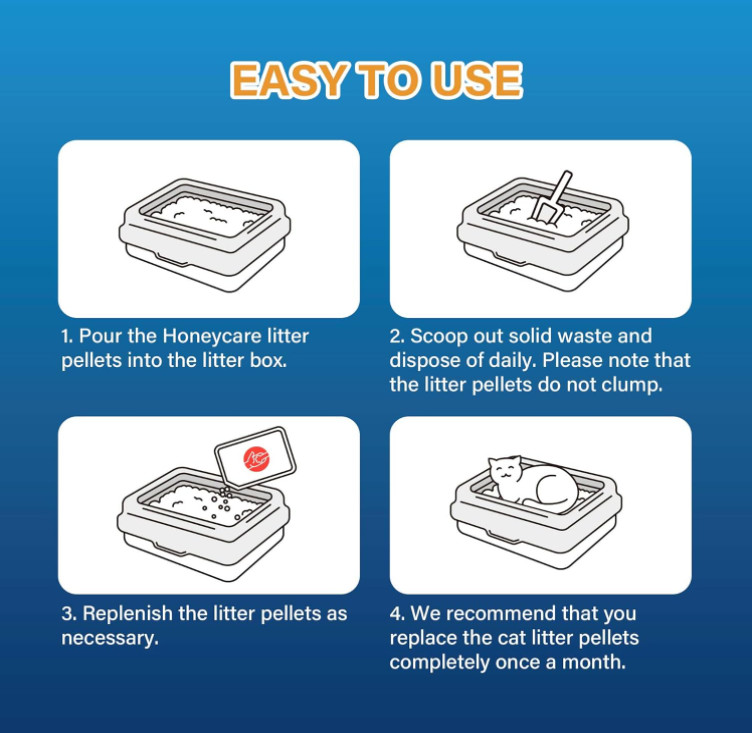 EASY TO USE

1. Pour the Honeycare litter pellets into the litter box.

2. Scoop out solid waste and dispose of daily. Please note that the litter pellets do not clump.

3. Replenish the litter pellets as necessary.

4. We recommend that you replace the cat litter pellets completely once a month.