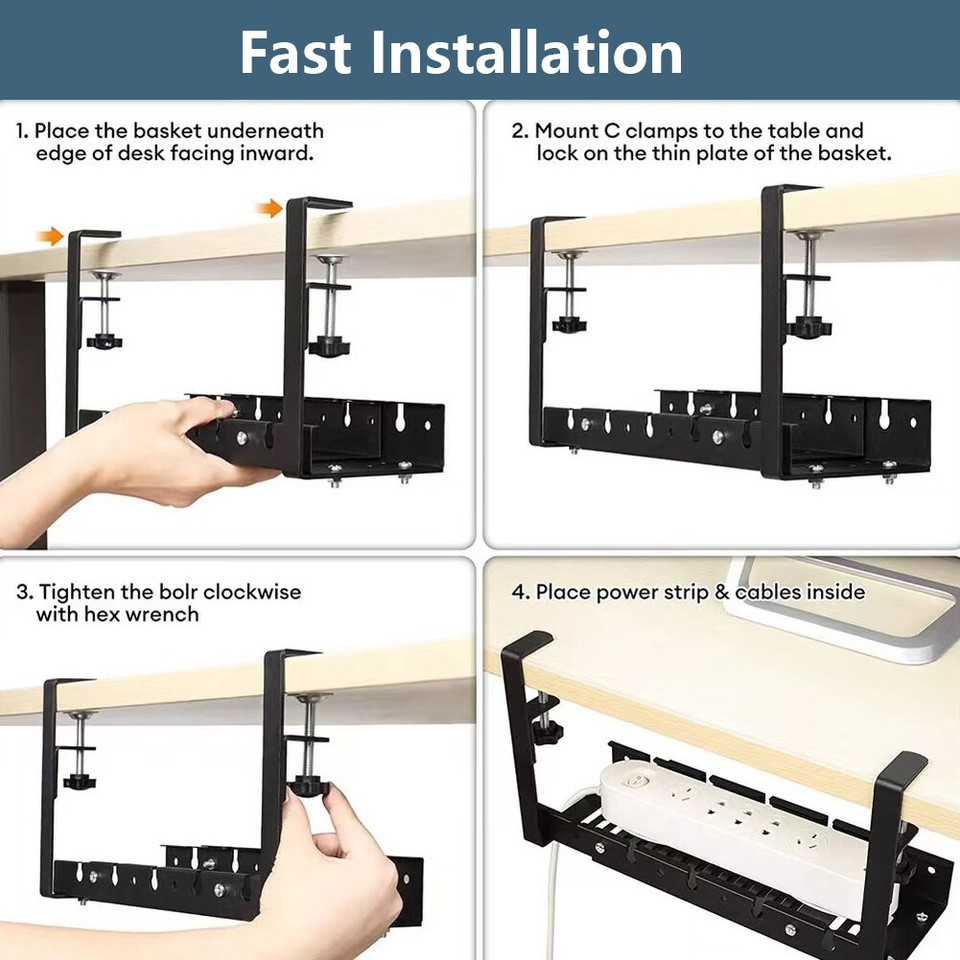 Fast Installation

1. Place the basket underneath edge of desk facing inward.

2. Mount C clamps to the table and lock on the thin plate of the basket.

3. Tighten the bolr clockwise with hex wrench

4. Place power strip & cables inside