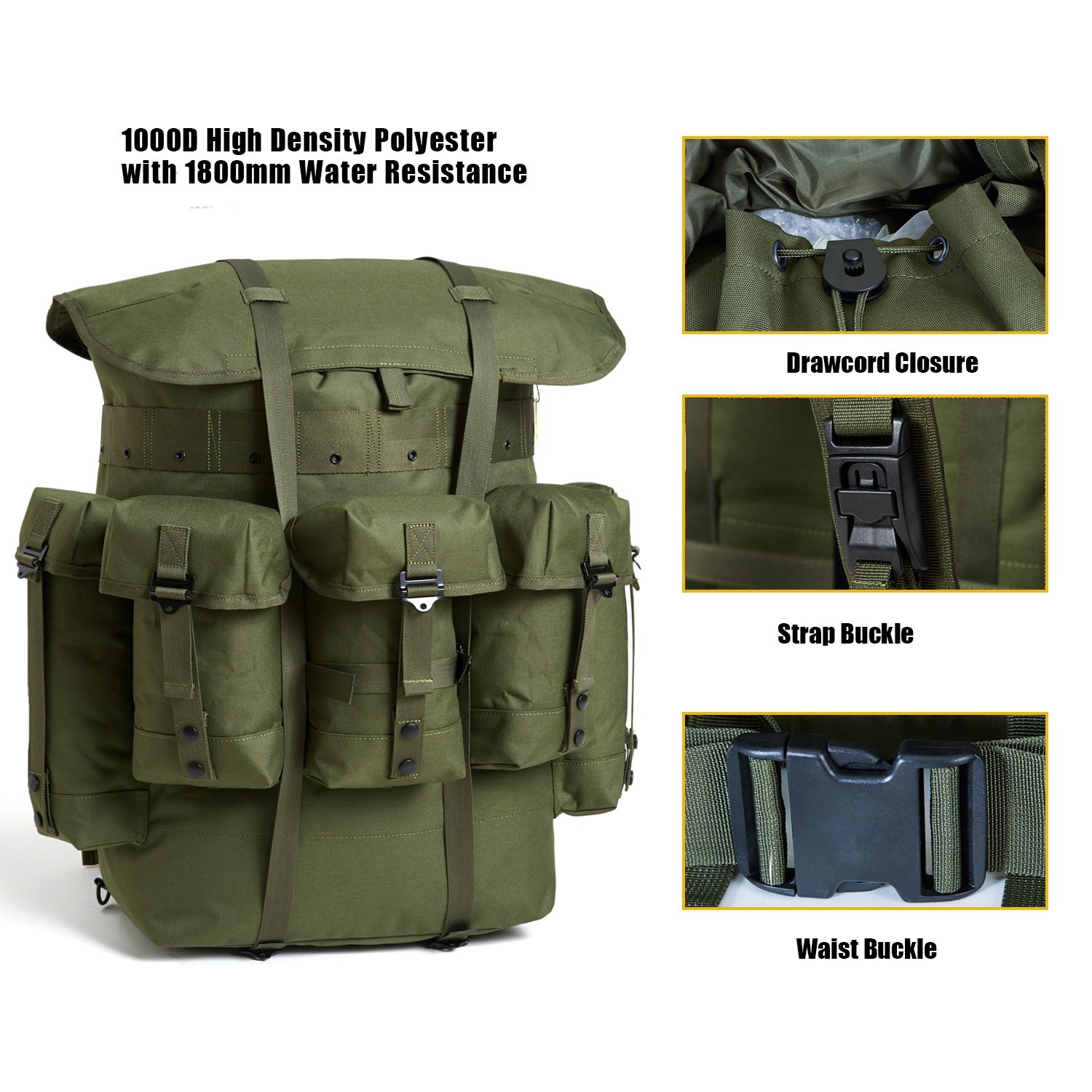 1000D High Density Polyester with 1800mm Water Resistance

Drawcord Closure

Strap Buckle

Waist Buckle