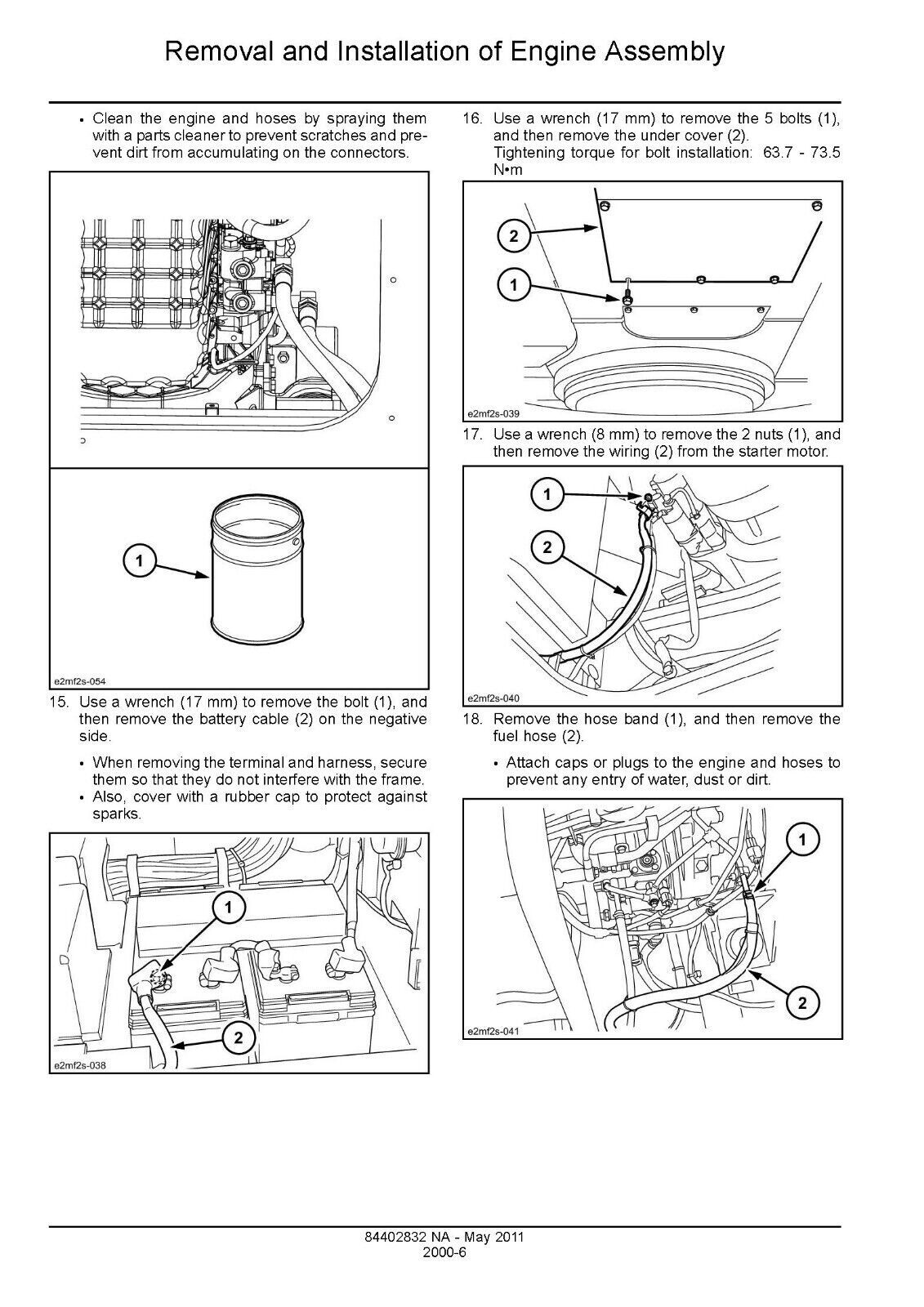 Removal and Installation of Engine Assembly

• Clean the engine and hoses by spraying them with a parts cleaner to prevent scratches and prevent dirt from accumulating on the connectors.

1

e2mf2s-054

15. Use a wrench (17 mm) to remove the bolt (1), and then remove the battery cable (2) on the negative side.

• When removing the terminal and harness, secure them so that they do not interfere with the frame.
• Also, cover with a rubber cap to protect against sparks.

1

2

e2mf2s-038

16. Use a wrench (17 mm) to remove the 5 bolts (1), and then remove the under cover (2).
Tightening torque for bolt installation: 63.7 - 73.5 N•m

2

1

e2mf2s-039

17. Use a wrench (8 mm) to remove the 2 nuts (1), and then remove the wiring (2) from the starter motor.

1

2

e2mf2s-040

18. Remove the hose band (1), and then remove the fuel hose (2).

• Attach caps or plugs to the engine and hoses to prevent any entry of water, dust or dirt.

1

2

e2mf2s-041

84402832 NA - May 2011
2000-6