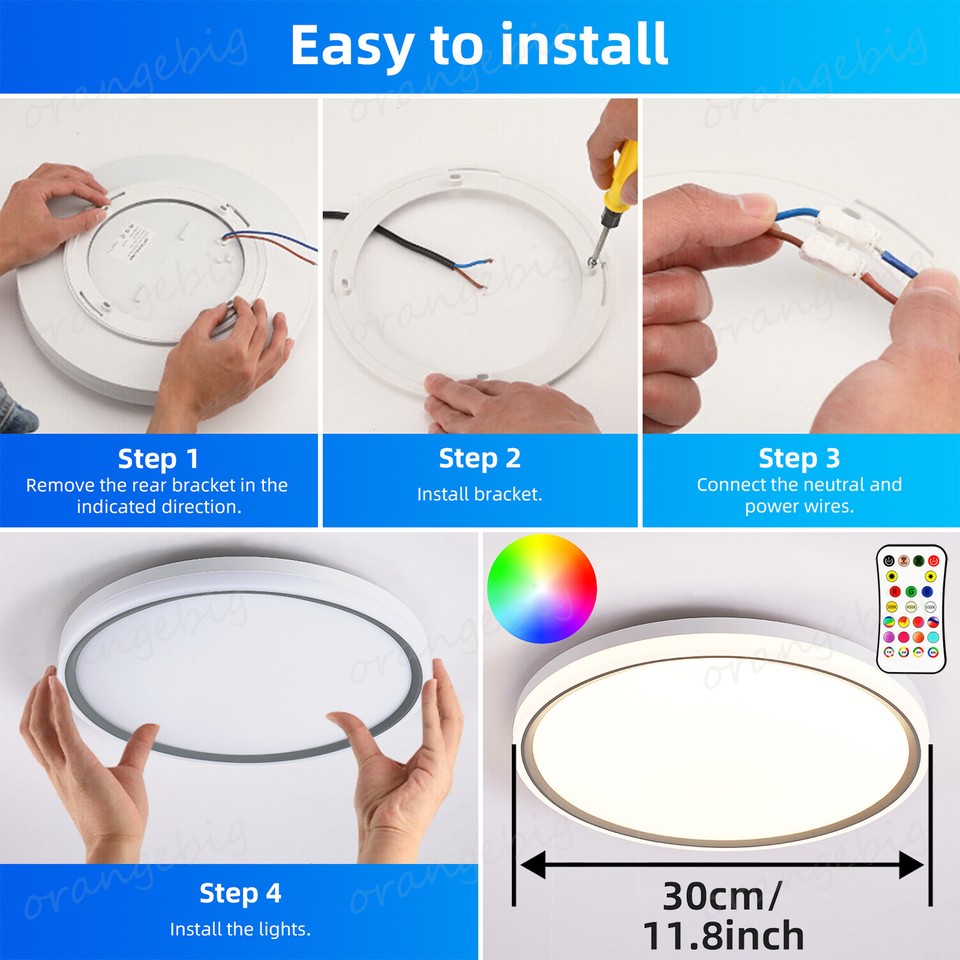 Easy to install

orangebig

Step 1
Remove the rear bracket in the indicated direction.

Step 2
Install bracket.

Step 3
Connect the neutral and power wires.

Step 4
Install the lights.

30cm/
11.8inch