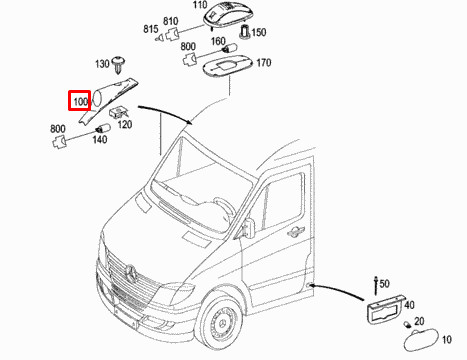 110
815
810
150
800
160
170
130
100
120
800
140
50
40
20
10