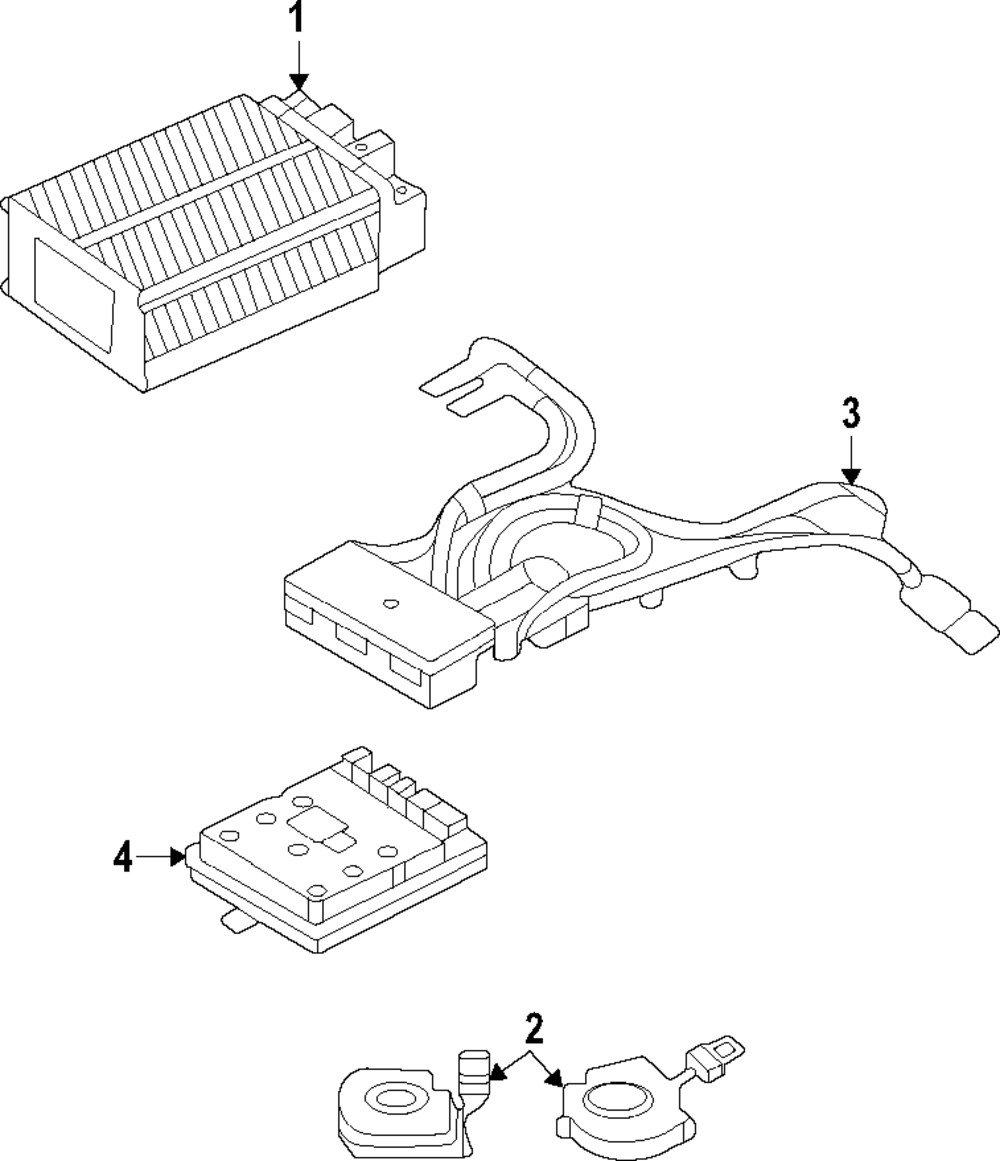 1
3
4
2