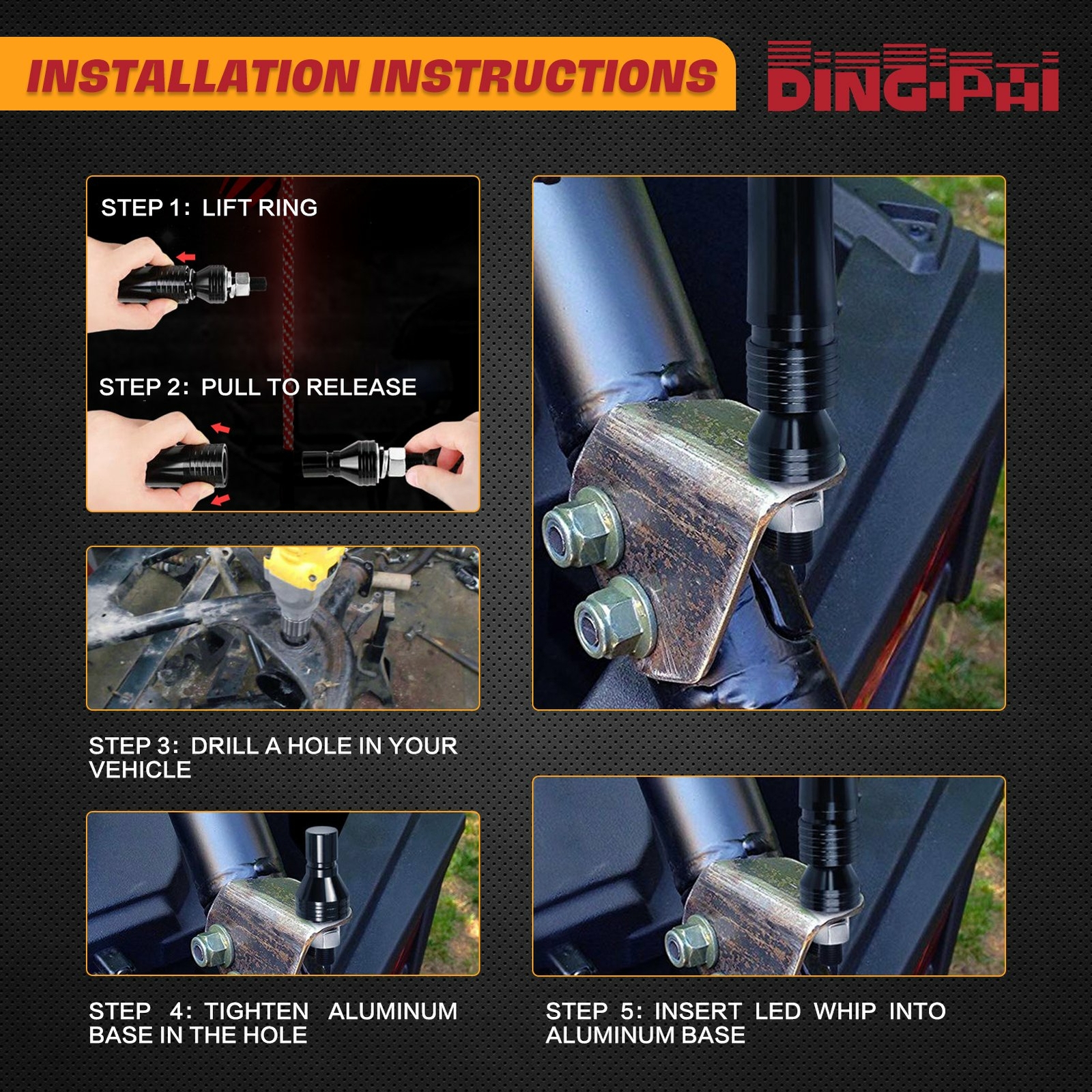 INSTALLATION INSTRUCTIONS

DING·PAI

STEP 1: LIFT RING

STEP 2: PULL TO RELEASE

STEP 3: DRILL A HOLE IN YOUR VEHICLE

STEP 4: TIGHTEN ALUMINUM BASE IN THE HOLE

STEP 5: INSERT LED WHIP INTO ALUMINUM BASE