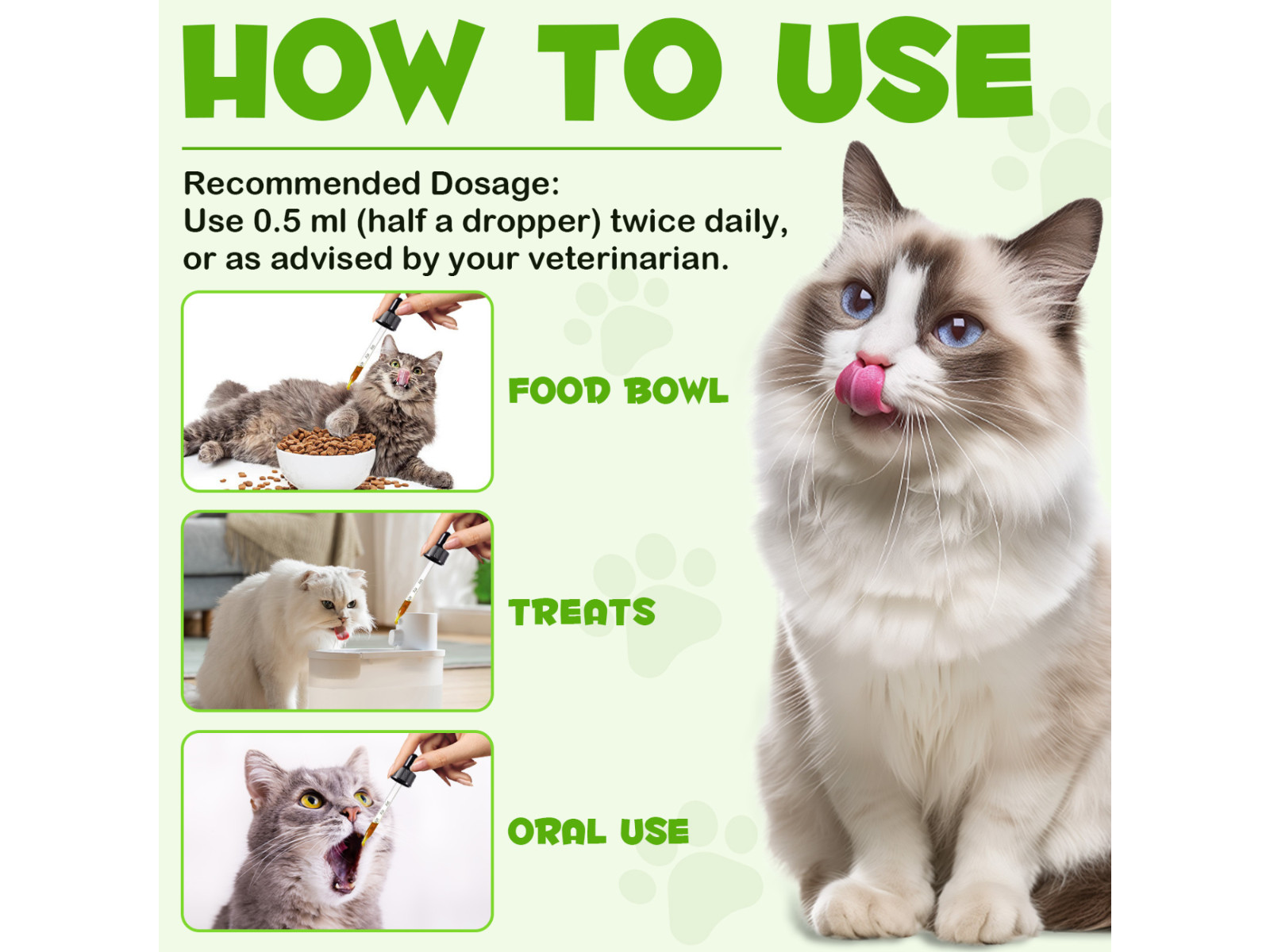 HOW TO USE

Recommended Dosage:
Use 0.5 ml (half a dropper) twice daily, or as advised by your veterinarian.

FOOD BOWL

TREATS

ORAL USE