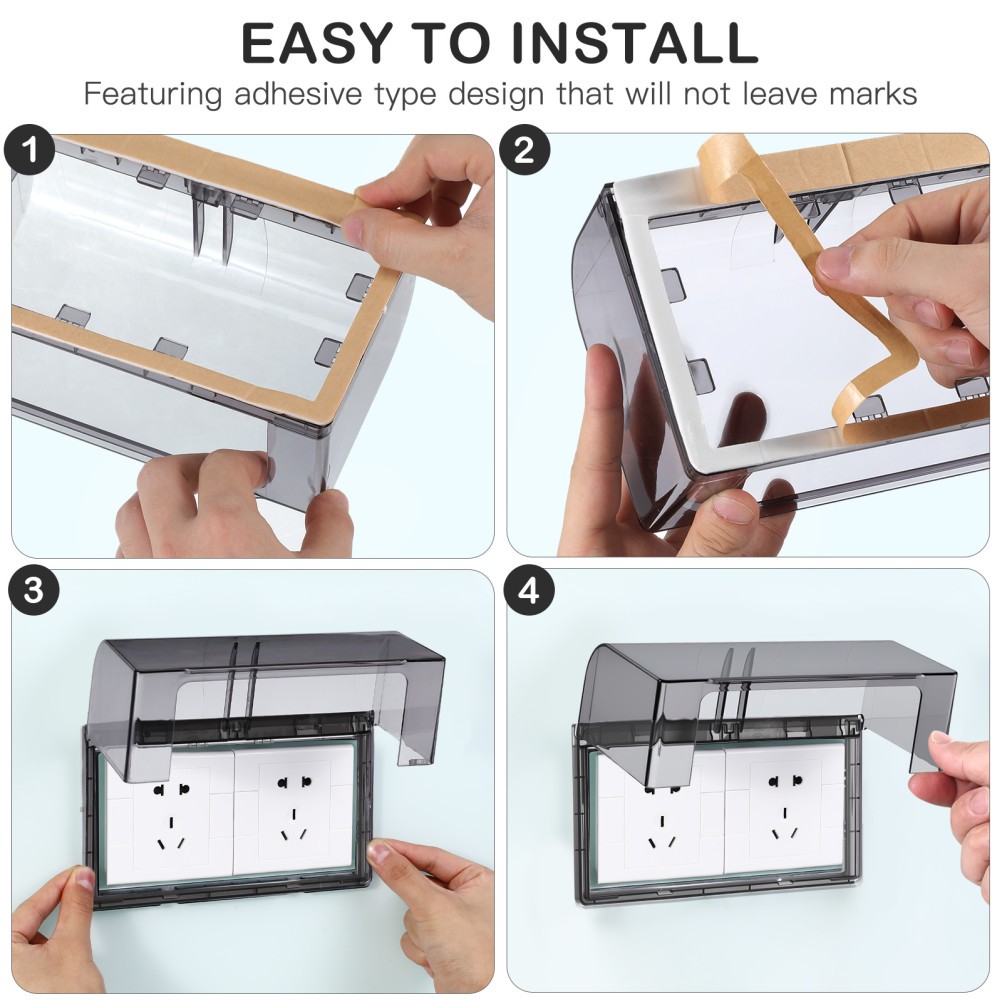 EASY TO INSTALL

Featuring adhesive type design that will not leave marks

1

2

3

4