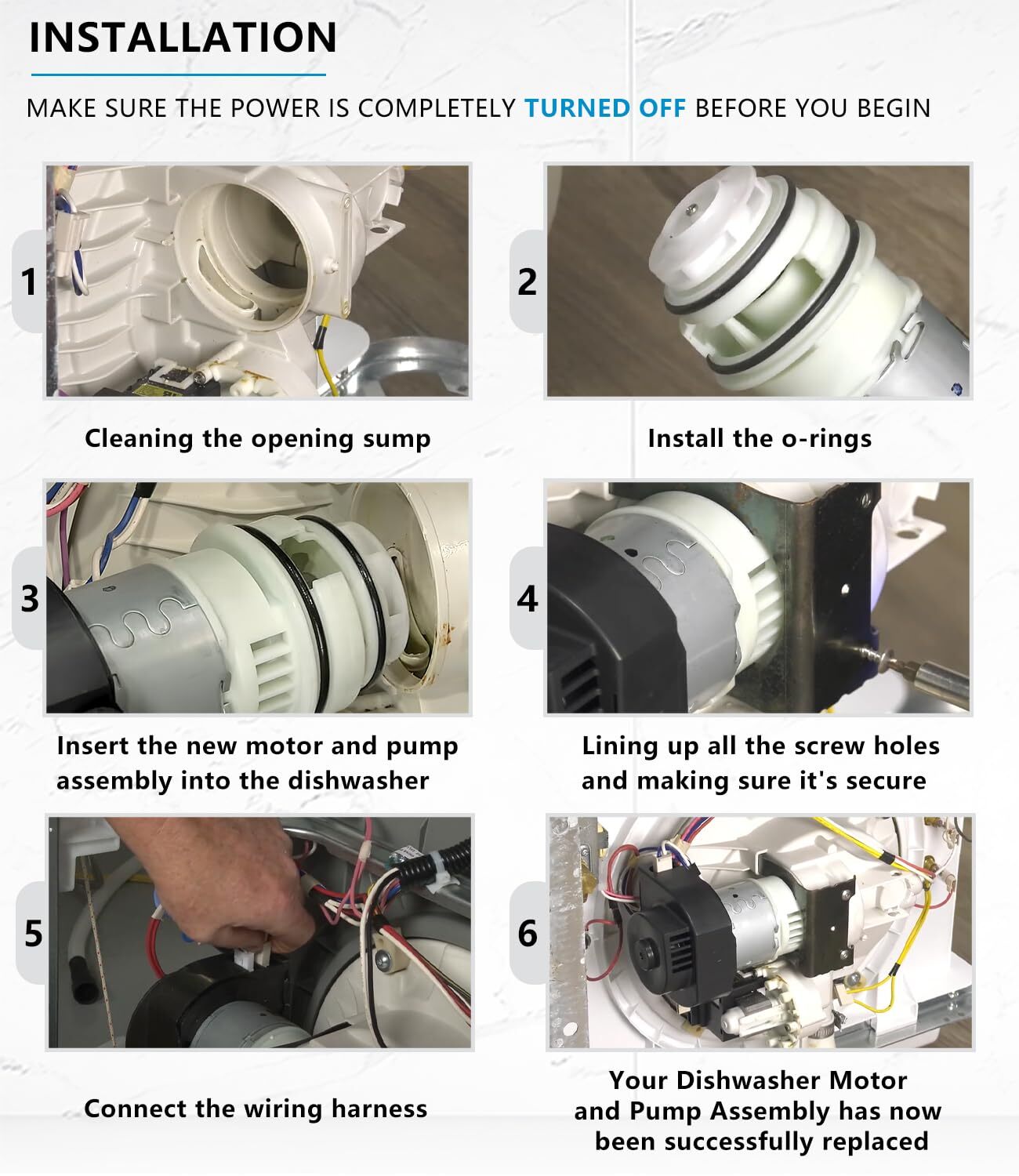 INSTALLATION

MAKE SURE THE POWER IS COMPLETELY TURNED OFF BEFORE YOU BEGIN

1

Cleaning the opening sump

2

Install the o-rings

3

Insert the new motor and pump assembly into the dishwasher

4

Lining up all the screw holes and making sure it's secure

5

Connect the wiring harness

6

Your Dishwasher Motor and Pump Assembly has now been successfully replaced