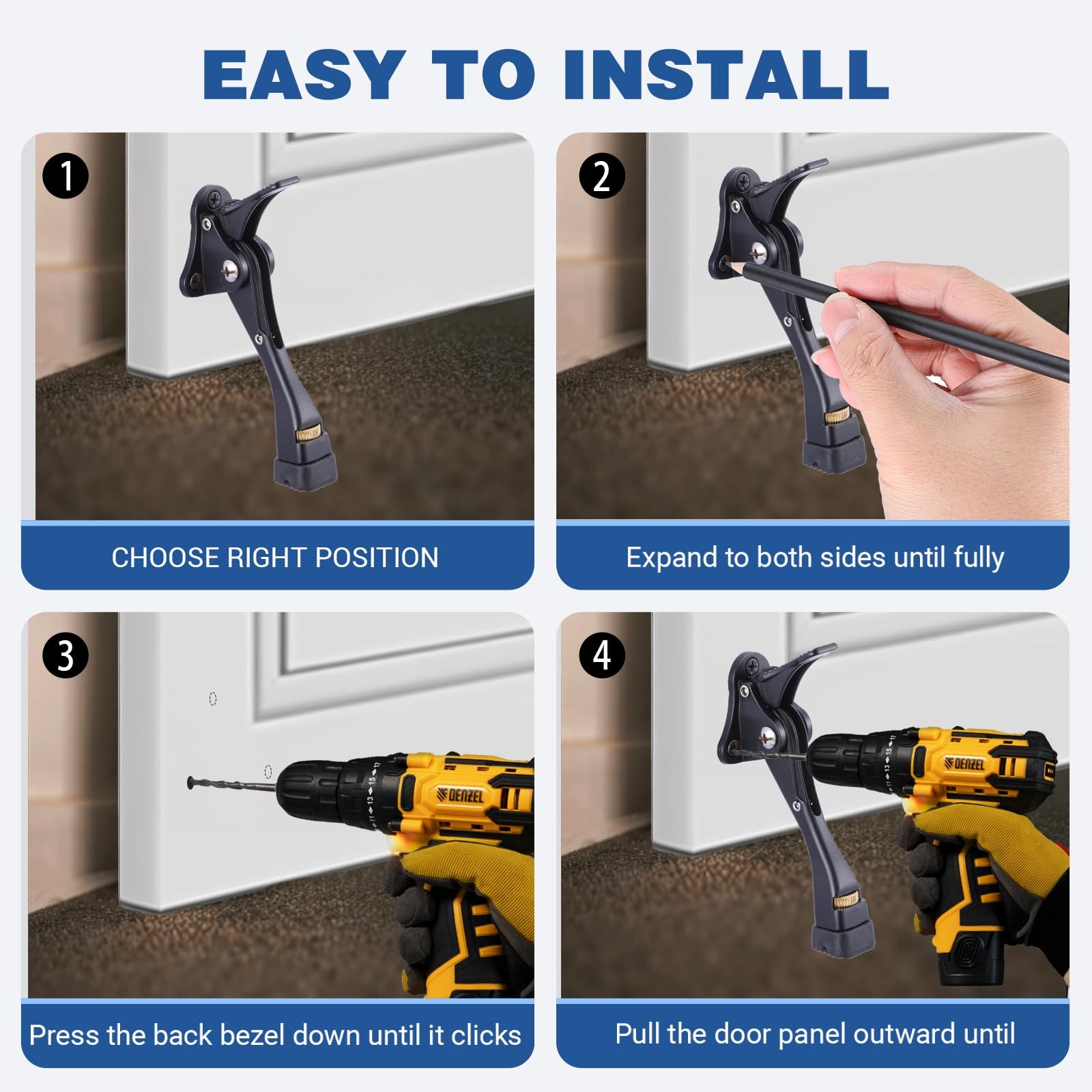 EASY TO INSTALL

1

CHOOSE RIGHT POSITION

2

Expand to both sides until fully

3

DENZEL

Press the back bezel down until it clicks

4

DENZEL

Pull the door panel outward until