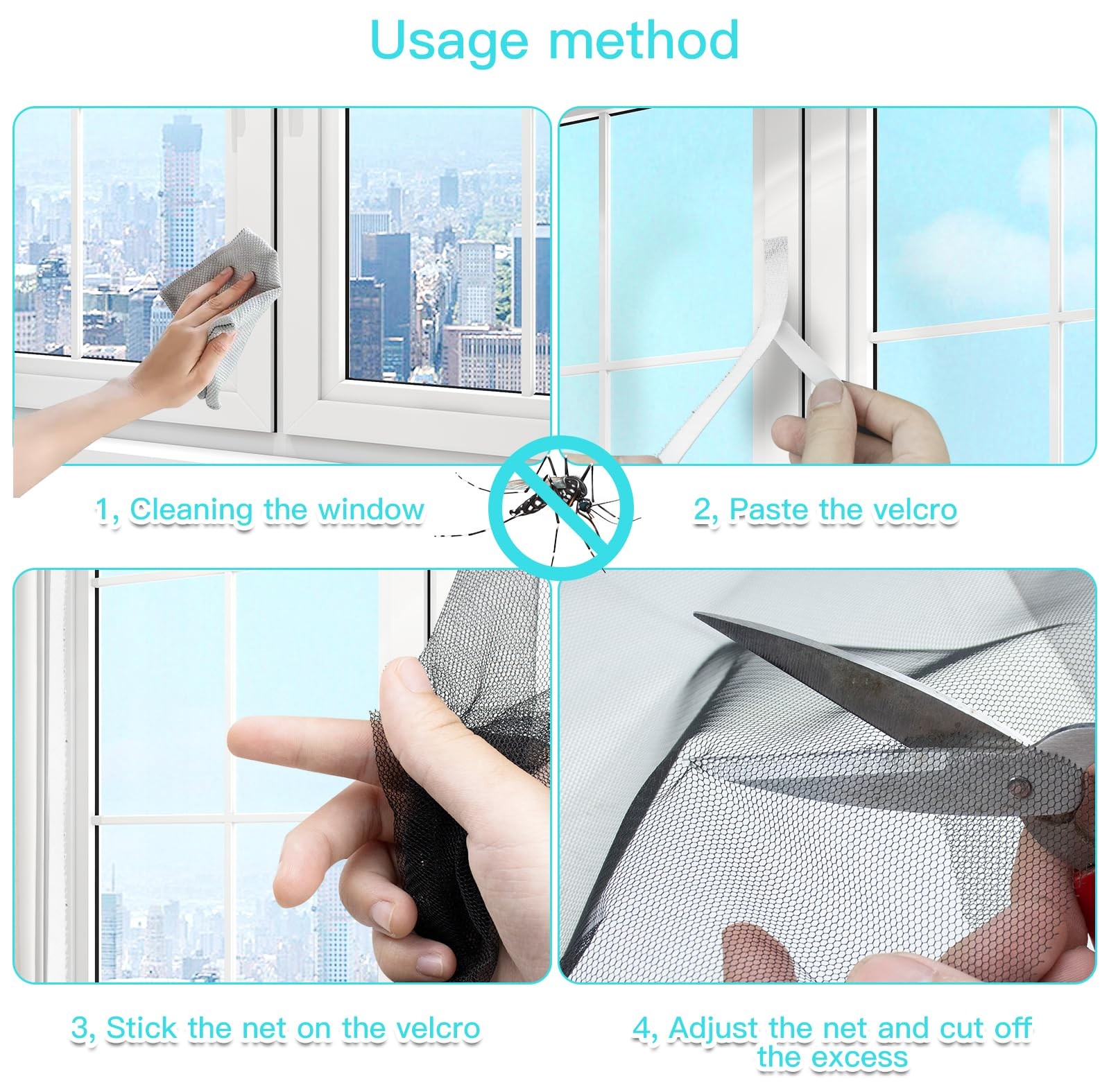 Usage method

1, Cleaning the window

2, Paste the velcro

3, Stick the net on the velcro

4, Adjust the net and cut off the excess