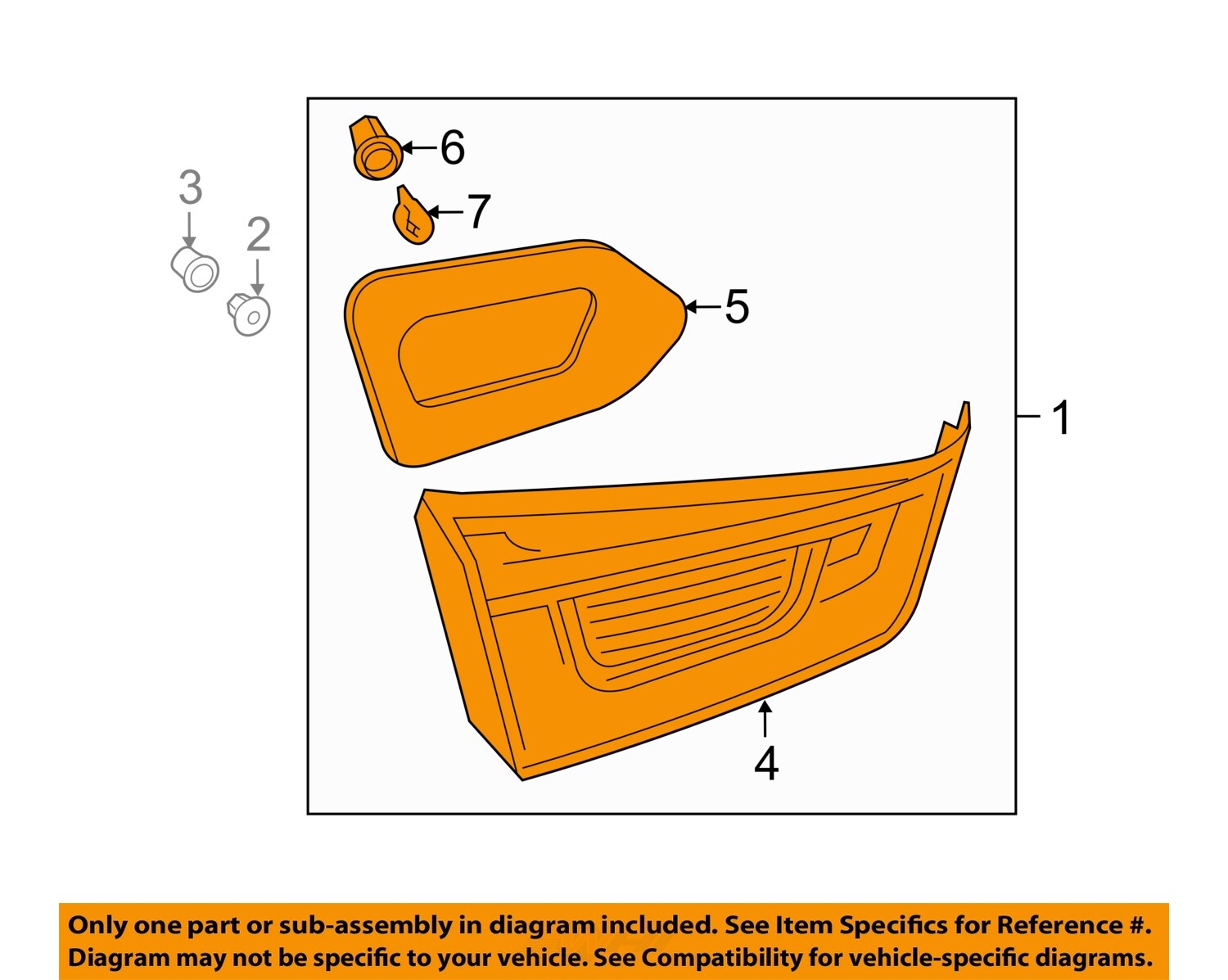 3
2
6
7
5
1
4

Only one part or sub-assembly in diagram included. See Item Specifics for Reference #. Diagram may not be specific to your vehicle. See Compatibility for vehicle-specific diagrams.