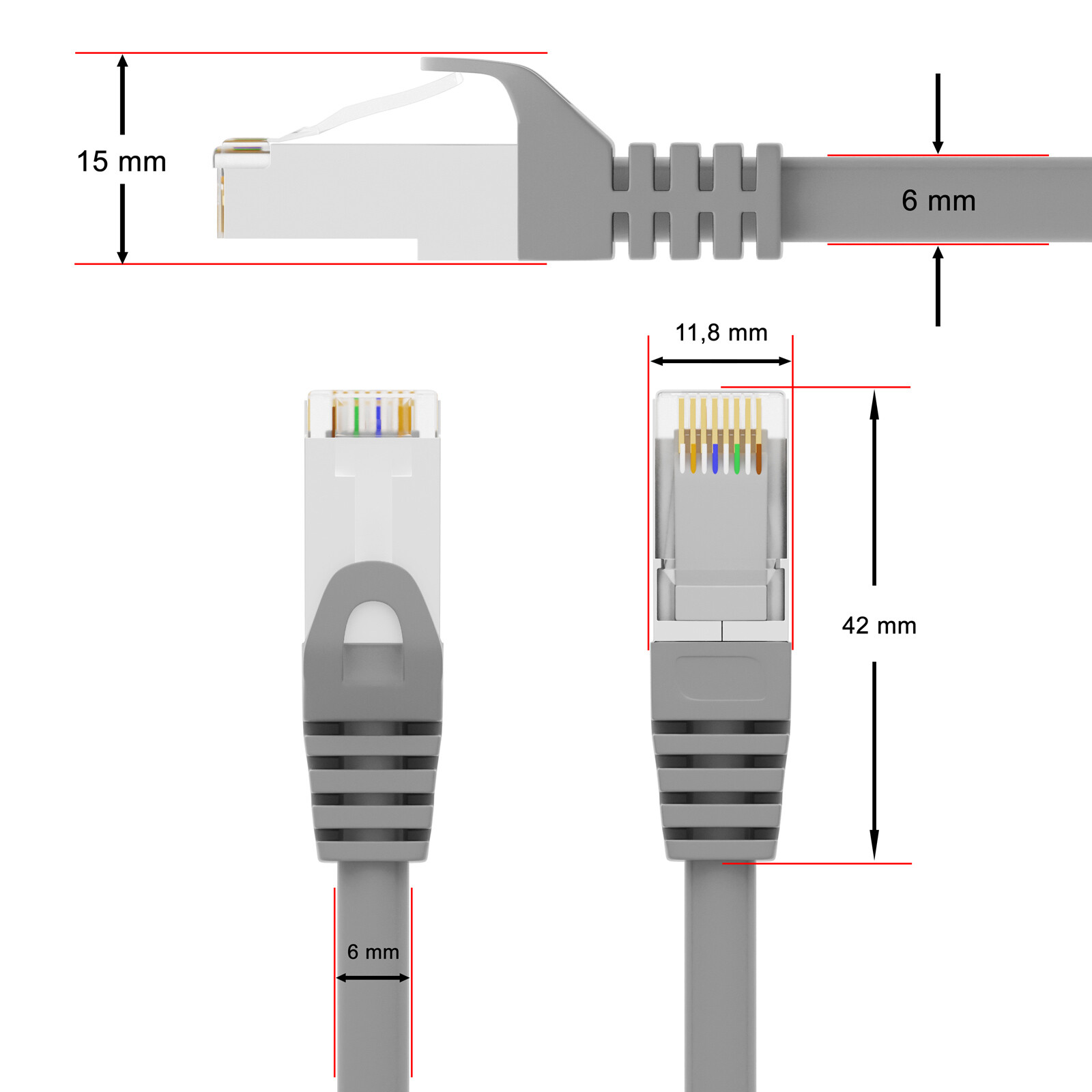 15 mm

6 mm

11,8 mm

42 mm

6 mm