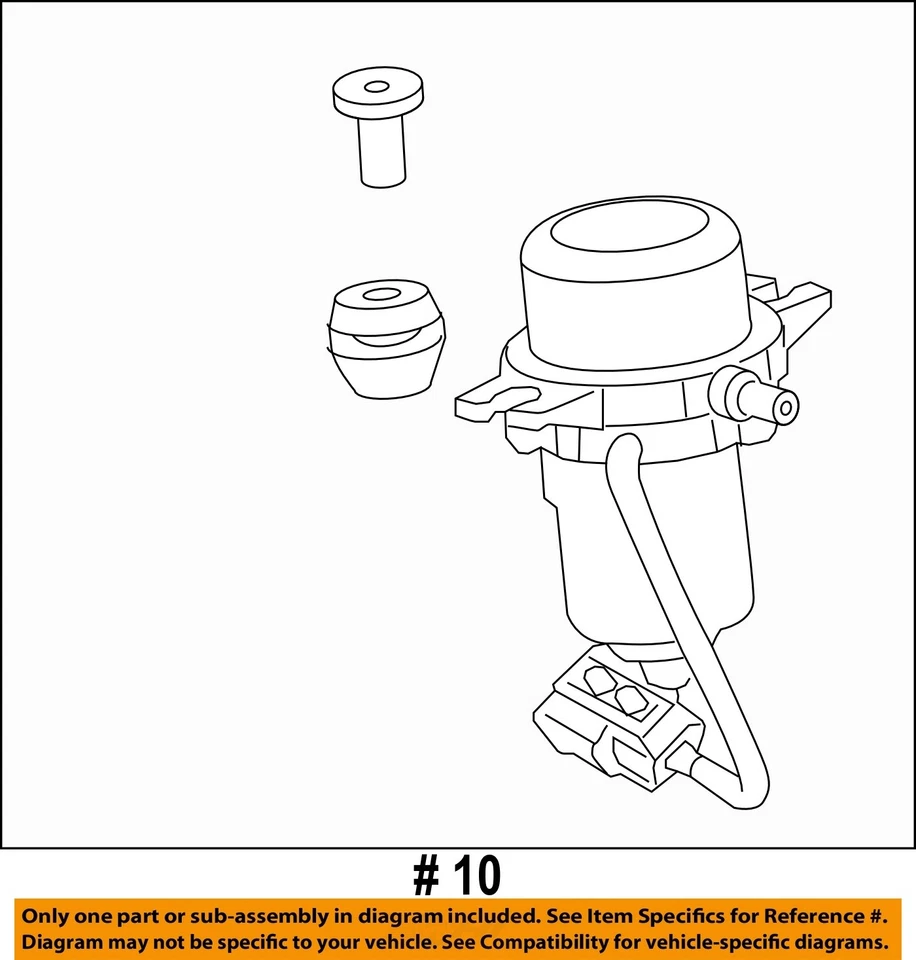 # 10

Only one part or sub-assembly in diagram included. See Item Specifics for Reference #. Diagram may not be specific to your vehicle. See Compatibility for vehicle-specific diagrams.