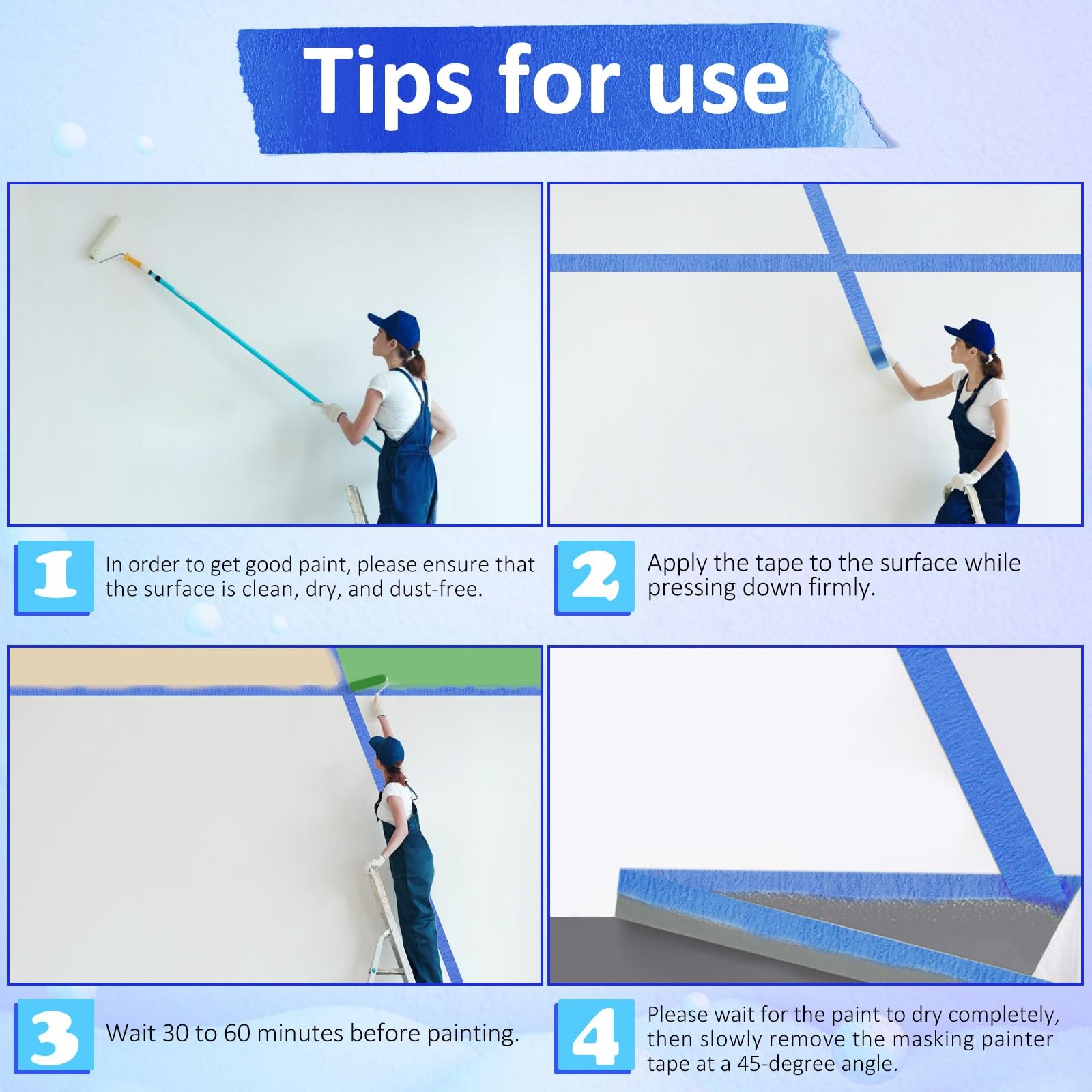 Tips for use

1 In order to get good paint, please ensure that the surface is clean, dry, and dust-free.

2 Apply the tape to the surface while pressing down firmly.

3 Wait 30 to 60 minutes before painting.

4 Please wait for the paint to dry completely, then slowly remove the masking painter tape at a 45-degree angle.