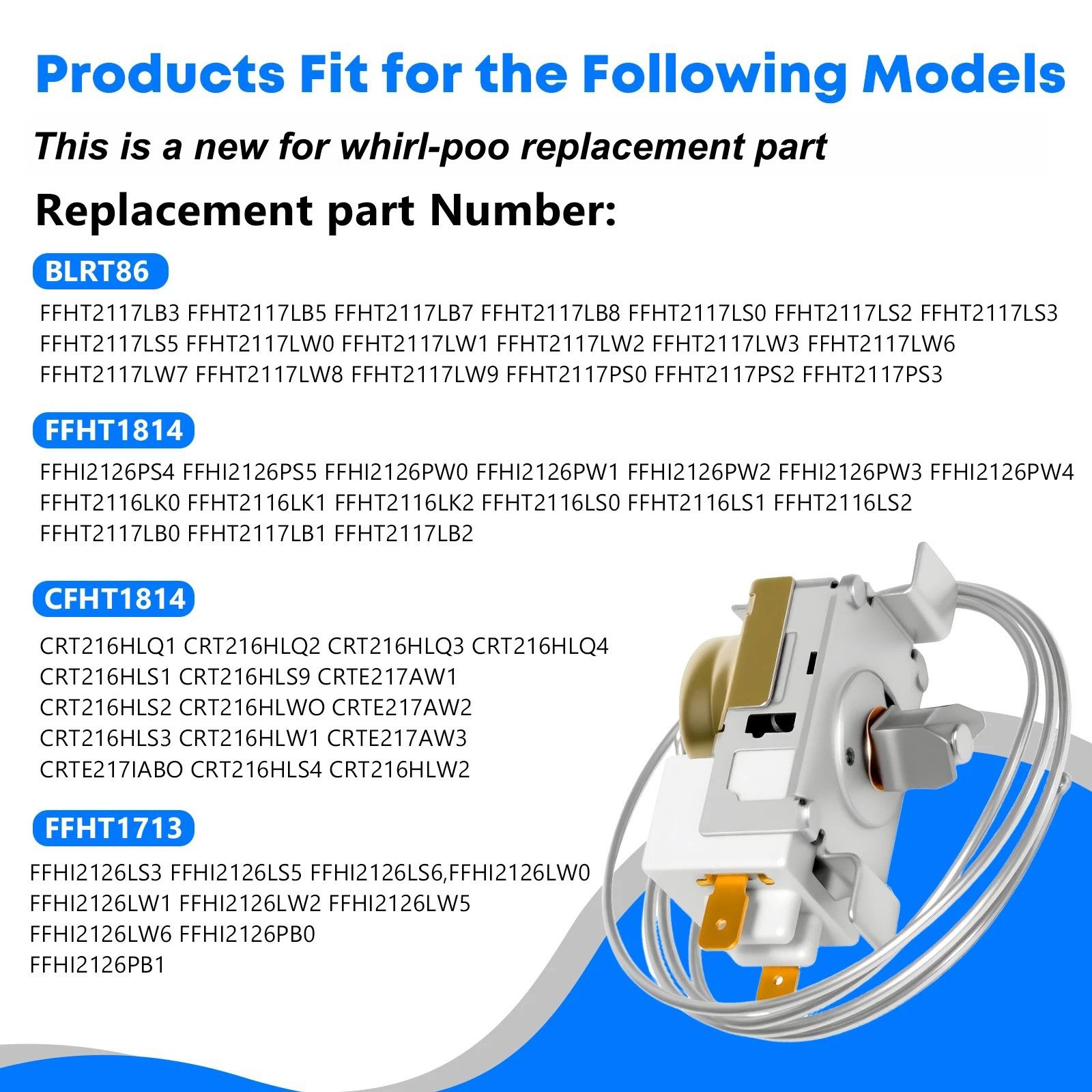 Products Fit for the Following Models

This is a new for whirl-poo replacement part

Replacement part Number:

BLRT86

FFHT2117LB3 FFHT2117LB5 FFHT2117LB7 FFHT2117LB8 FFHT2117LS0 FFHT2117LS2 FFHT2117LS3 FFHT2117LS5 FFHT2117LW0 FFHT2117LW1 FFHT2117LW2 FFHT2117LW3 FFHT2117LW6 FFHT2117LW7 FFHT2117LW8 FFHT2117LW9 FFHT2117PS0 FFHT2117PS2 FFHT2117PS3

FFHT1814

FFHI2126PS4 FFHI2126PS5 FFHI2126PW0 FFHI2126PW1 FFHI2126PW2 FFHI2126PW3 FFHI2126PW4 FFHT2116LK0 FFHT2116LK1 FFHT2116LK2 FFHT2116LS0 FFHT2116LS1 FFHT2116LS2 FFHT2117LB0 FFHT2117LB1 FFHT2117LB2

CFHT1814

CRT216HLQ1 CRT216HLQ2 CRT216HLQ3 CRT216HLQ4 CRT216HLS1 CRT216HLS9 CRTE217AW1 CRT216HLS2 CRT216HLWO CRTE217AW2 CRT216HLS3 CRT216HLW1 CRTE217AW3 CRTE217IABO CRT216HLS4 CRT216HLW2

FFHT1713

FFHI2126LS3 FFHI2126LS5 FFHI2126LS6,FFHI2126LW0 FFHI2126LW1 FFHI2126LW2 FFHI2126LW5 FFHI2126LW6 FFHI2126PB0 FFHI2126PB1