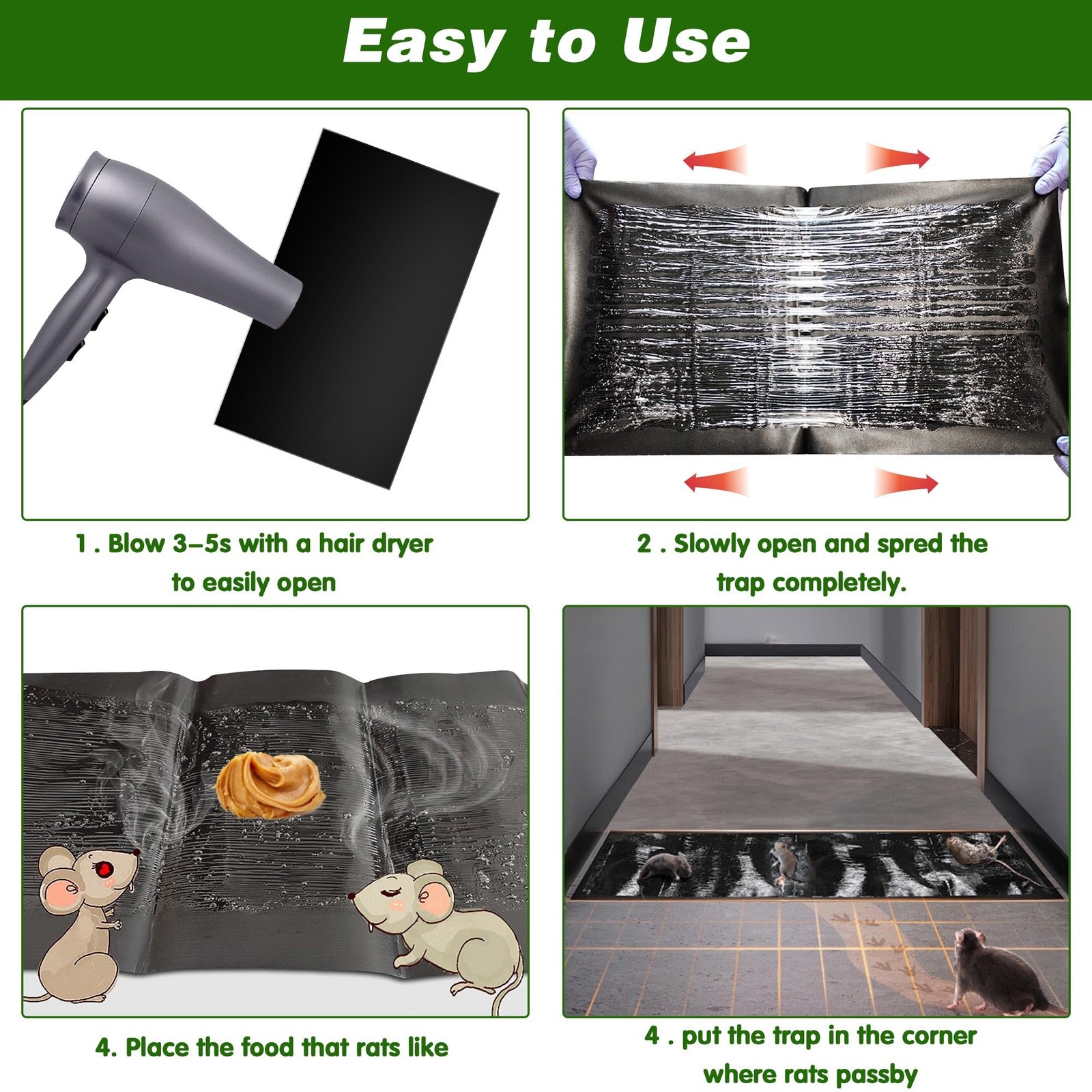 Easy to Use

1 . Blow 3–5s with a hair dryer to easily open

2 . Slowly open and spred the trap completely.

4. Place the food that rats like

4 . put the trap in the corner where rats passby