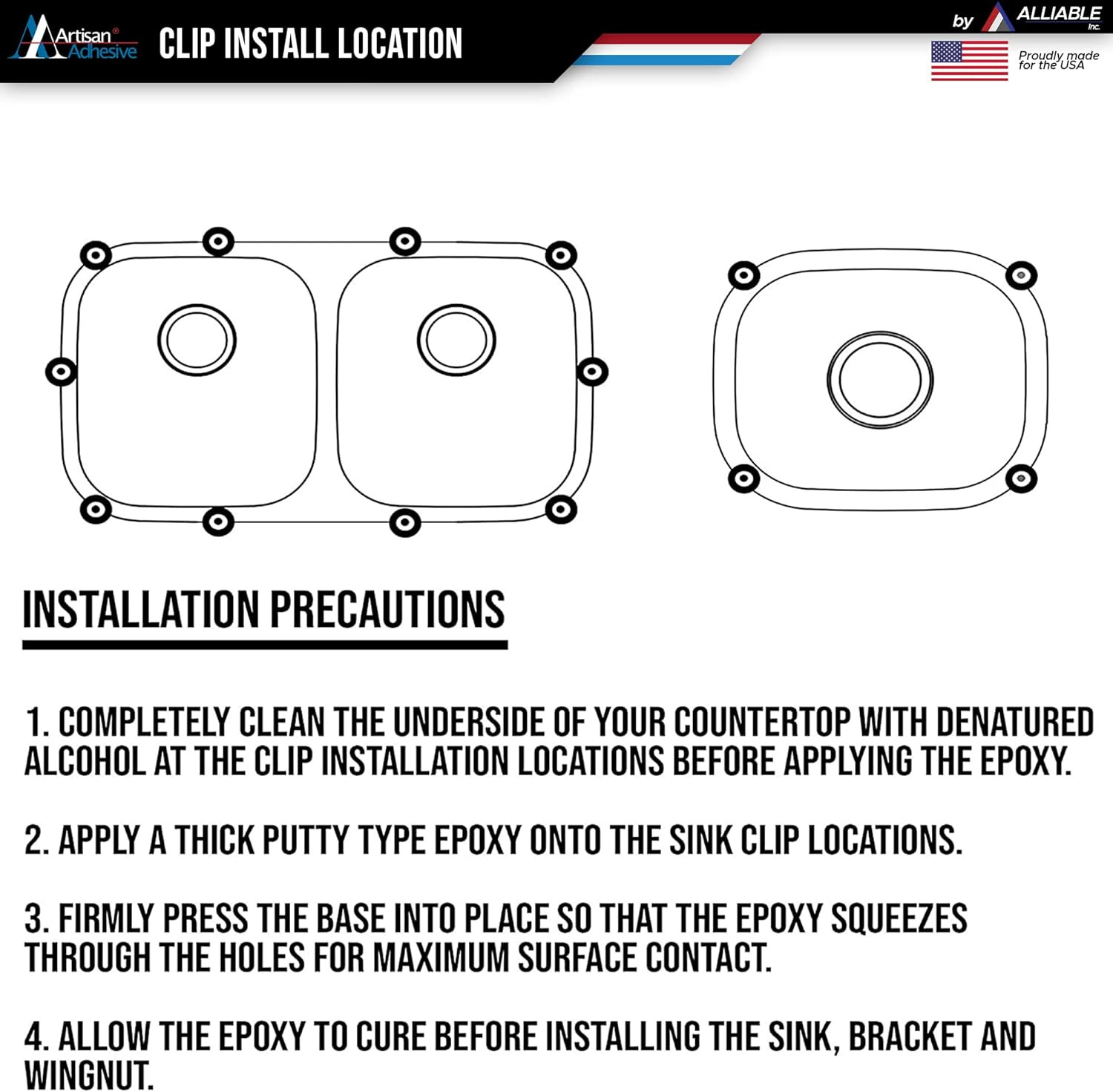 Artisan® Adhesive

CLIP INSTALL LOCATION

by ALLIABLE Inc.

Proudly made for the USA

INSTALLATION PRECAUTIONS

1. COMPLETELY CLEAN THE UNDERSIDE OF YOUR COUNTERTOP WITH DENATURED ALCOHOL AT THE CLIP INSTALLATION LOCATIONS BEFORE APPLYING THE EPOXY.

2. APPLY A THICK PUTTY TYPE EPOXY ONTO THE SINK CLIP LOCATIONS.

3. FIRMLY PRESS THE BASE INTO PLACE SO THAT THE EPOXY SQUEEZES THROUGH THE HOLES FOR MAXIMUM SURFACE CONTACT.

4. ALLOW THE EPOXY TO CURE BEFORE INSTALLING THE SINK, BRACKET AND WINGNUT.