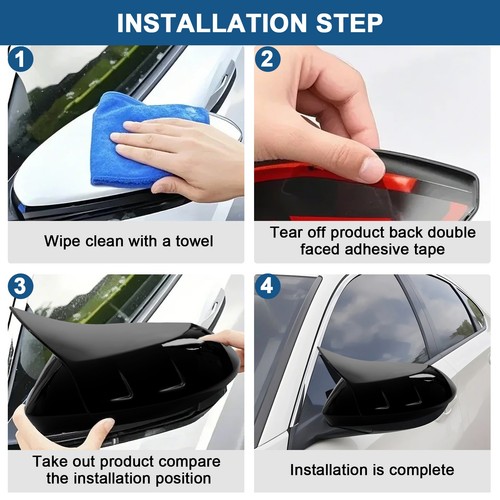 INSTALLATION STEP

1

Wipe clean with a towel

2

Tear off product back double faced adhesive tape

3

Take out product compare the installation position

4

Installation is complete