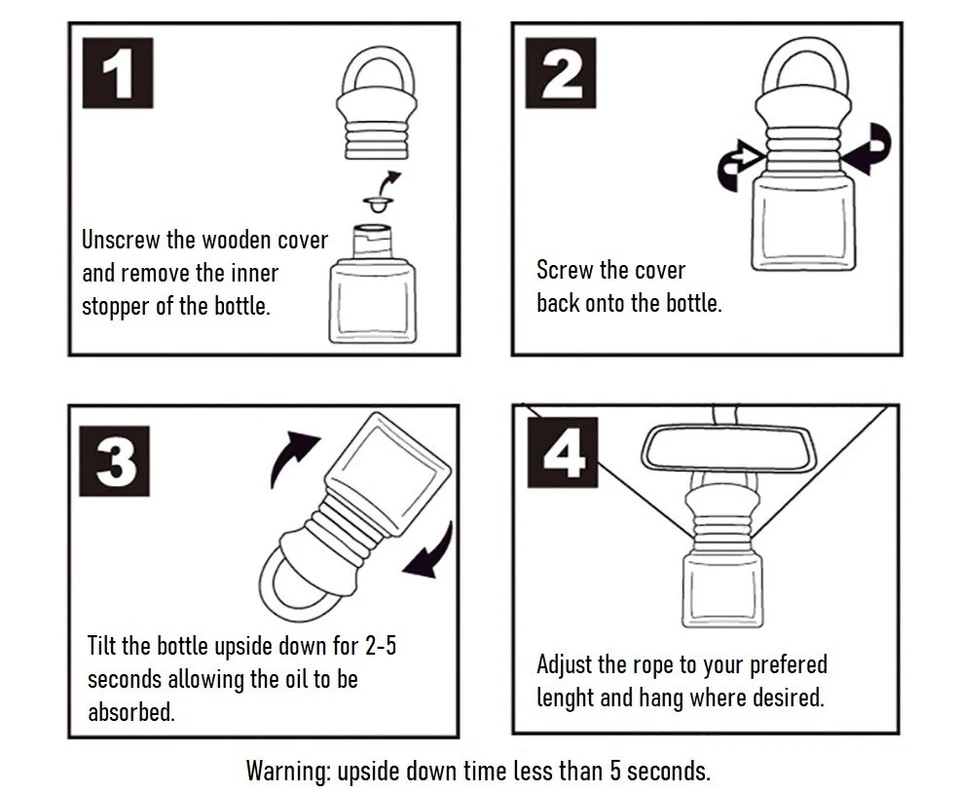 1

Unscrew the wooden cover and remove the inner stopper of the bottle.

2

Screw the cover back onto the bottle.

3

Tilt the bottle upside down for 2-5 seconds allowing the oil to be absorbed.

4

Adjust the rope to your prefered lenght and hang where desired.

Warning: upside down time less than 5 seconds.