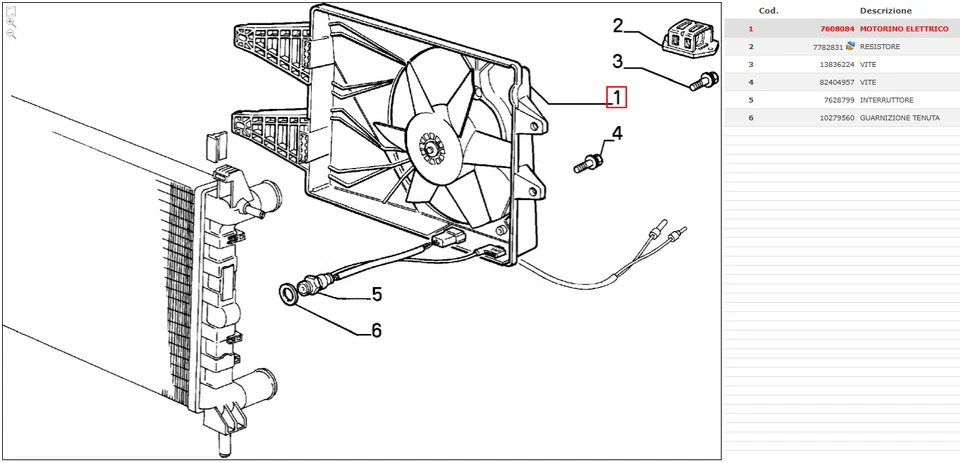 2
3
1
4
5
6

| | Cod. | Descrizione |
|---|---|---|
| 1 | 7608084 | MOTORINO ELETTRICO |
| 2 | 7782831 | RESISTORE |
| 3 | 13836224 | VITE |
| 4 | 82404957 | VITE |
| 5 | 7628799 | INTERRUTTORE |
| 6 | 10279560 | GUARNIZIONE TENUTA |