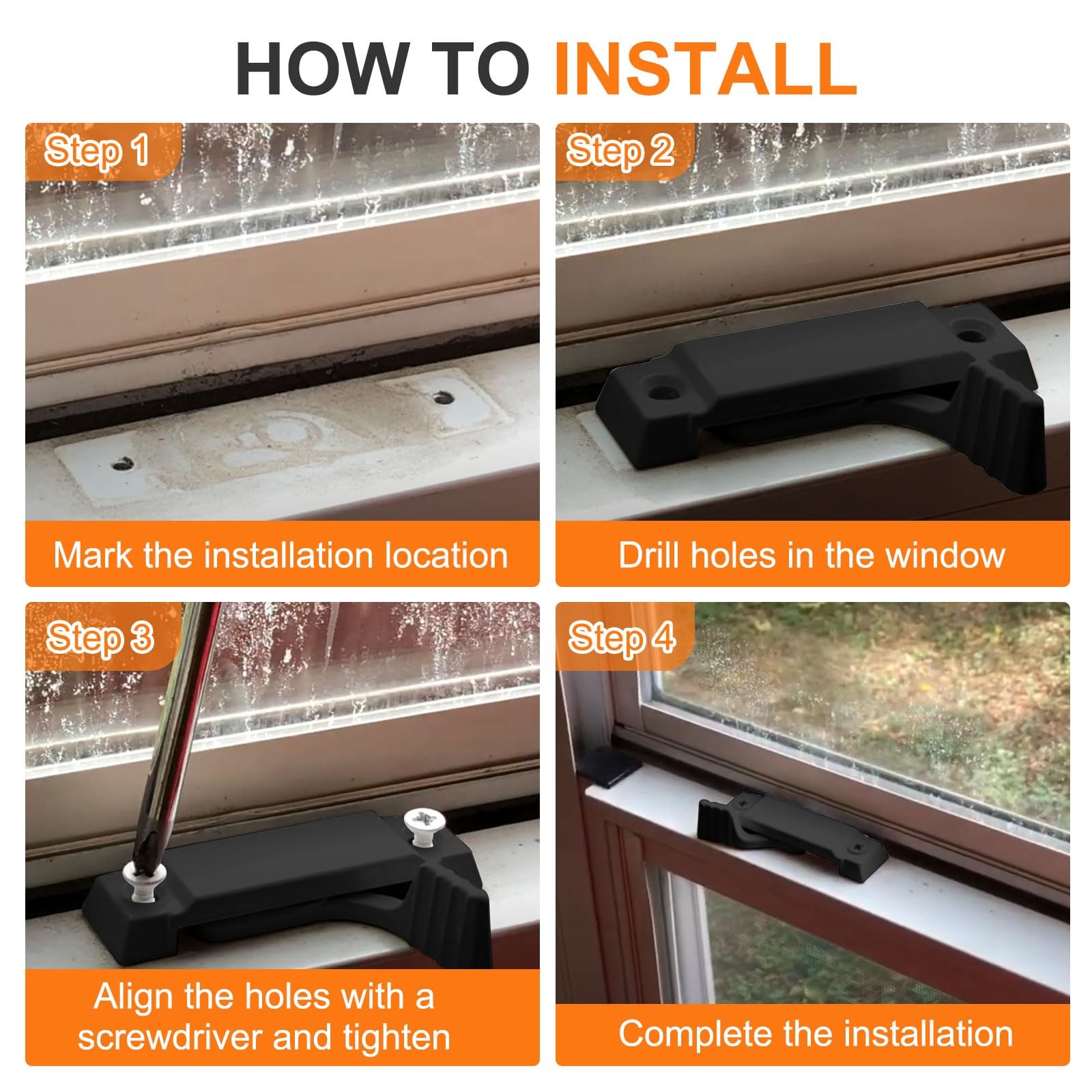 HOW TO INSTALL

Step 1

Mark the installation location

Step 2

Drill holes in the window

Step 3

Align the holes with a screwdriver and tighten

Step 4

Complete the installation