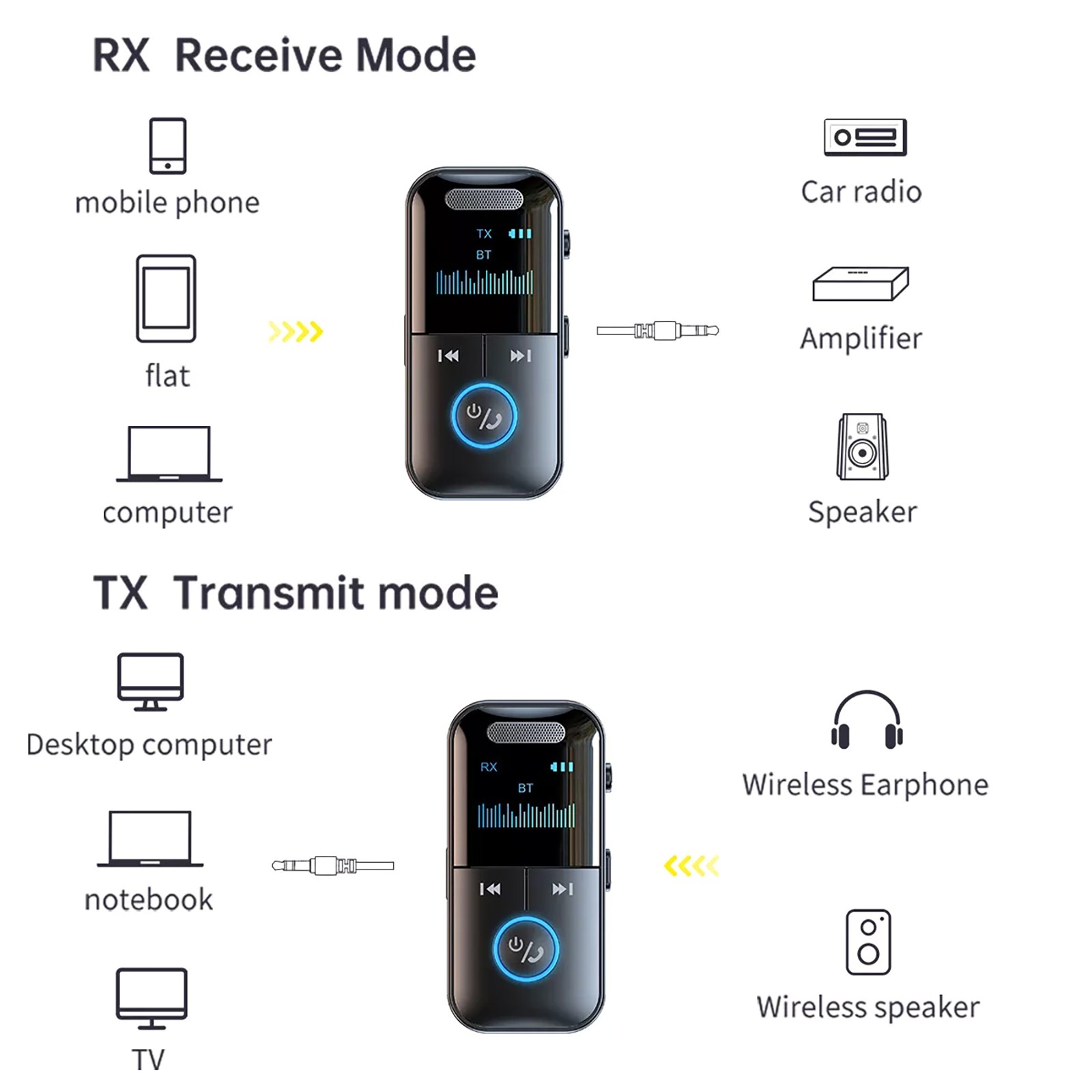 RX Receive Mode

mobile phone

flat

computer

TX
BT

Car radio

Amplifier

Speaker

TX Transmit mode

Desktop computer

notebook

TV

RX
BT

Wireless Earphone

Wireless speaker