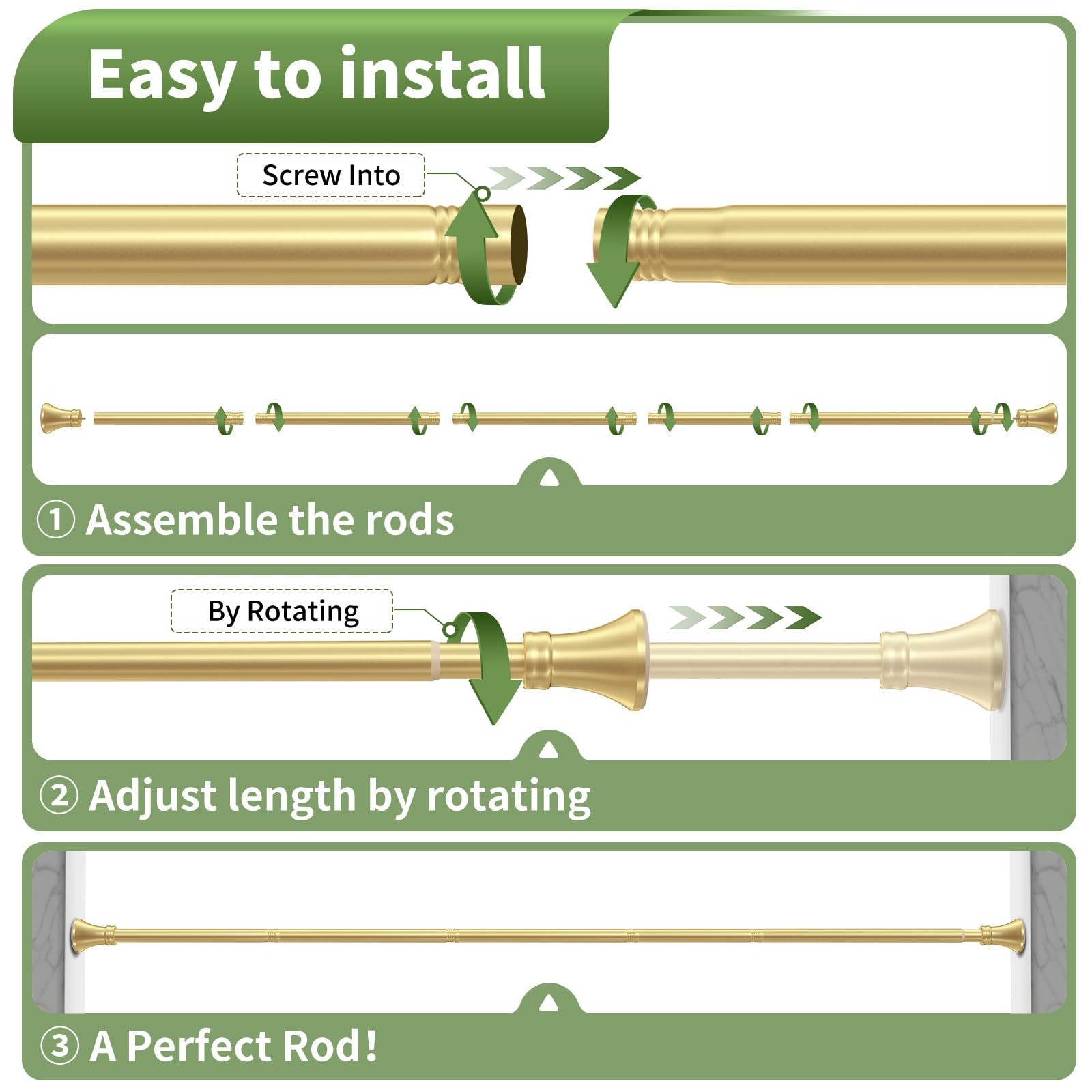 Easy to install

Screw Into

① Assemble the rods

By Rotating

② Adjust length by rotating

③ A Perfect Rod!