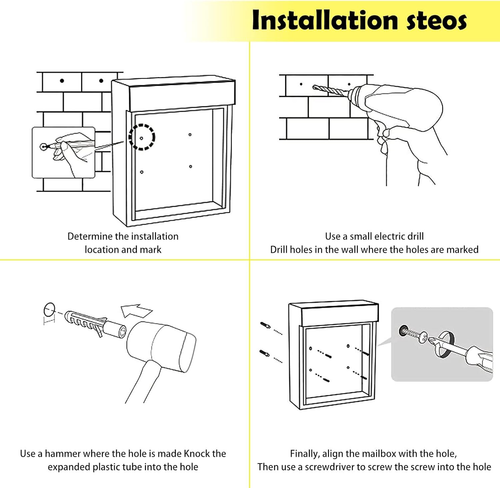 Installation steos

Determine the installation location and mark

Use a small electric drill
Drill holes in the wall where the holes are marked

Use a hammer where the hole is made Knock the expanded plastic tube into the hole

Finally, align the mailbox with the hole,
Then use a screwdriver to screw the screw into the hole