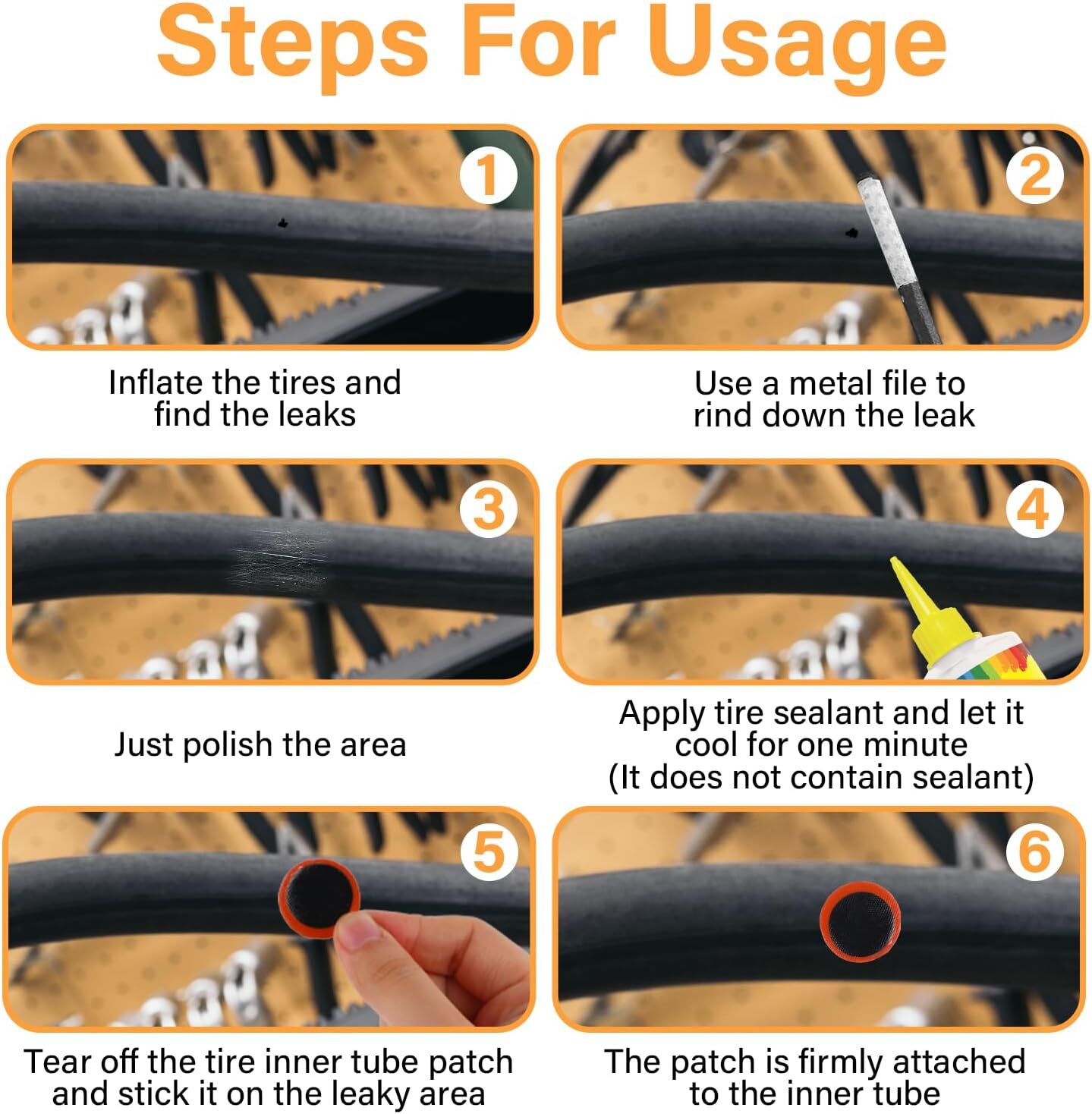 Steps For Usage

1

Inflate the tires and find the leaks

2

Use a metal file to rind down the leak

3

Just polish the area

4

Apply tire sealant and let it cool for one minute (It does not contain sealant)

5

Tear off the tire inner tube patch and stick it on the leaky area

6

The patch is firmly attached to the inner tube