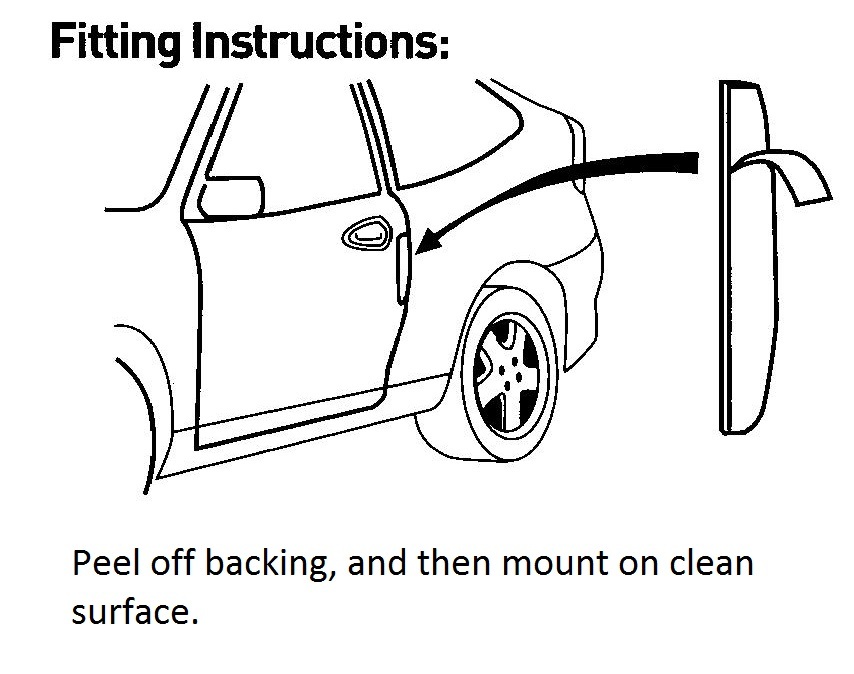 Fitting Instructions:

Peel off backing, and then mount on clean surface.