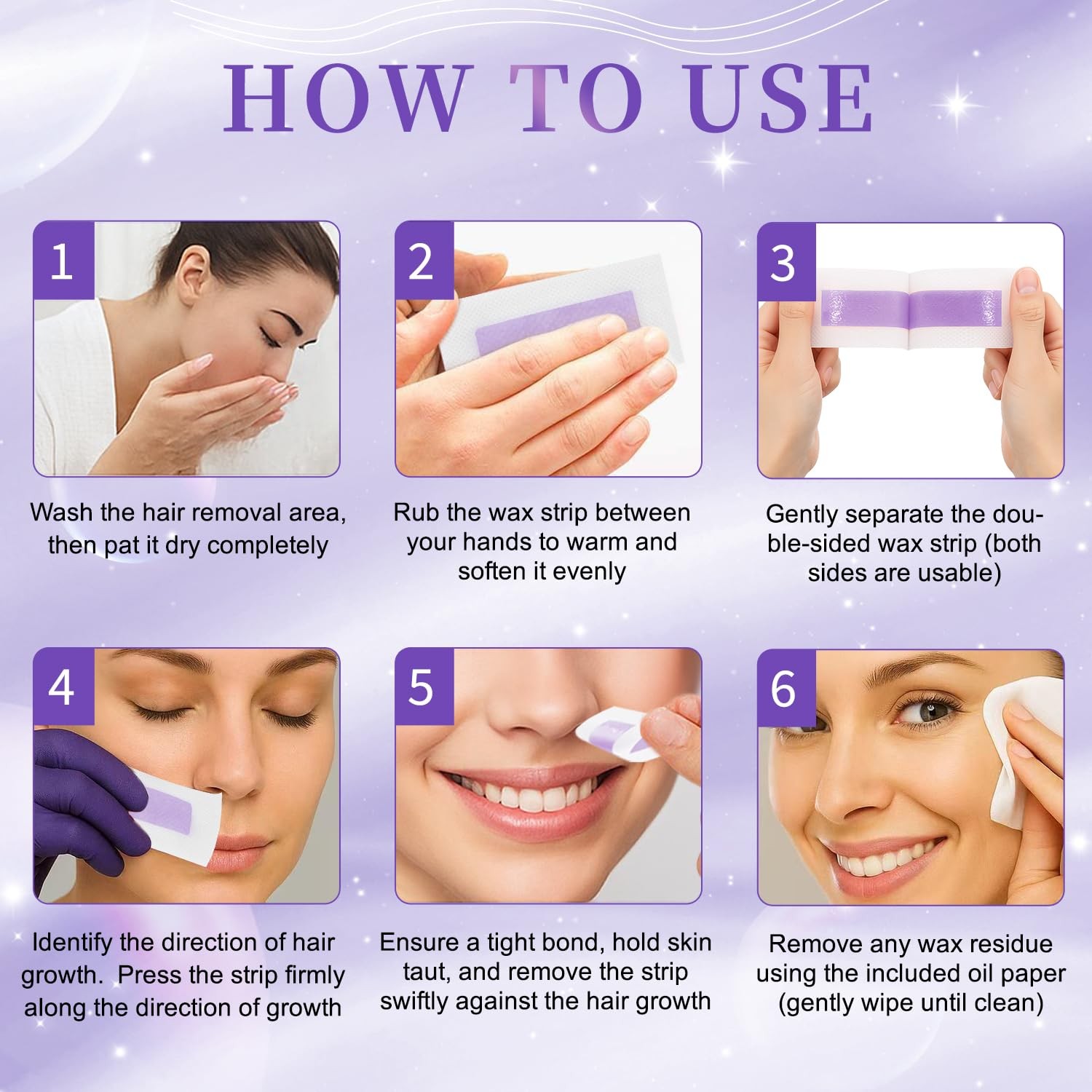 HOW TO USE

1

Wash the hair removal area, then pat it dry completely

2

Rub the wax strip between your hands to warm and soften it evenly

3

Gently separate the double-sided wax strip (both sides are usable)

4

Identify the direction of hair growth. Press the strip firmly along the direction of growth

5

Ensure a tight bond, hold skin taut, and remove the strip swiftly against the hair growth

6

Remove any wax residue using the included oil paper (gently wipe until clean)