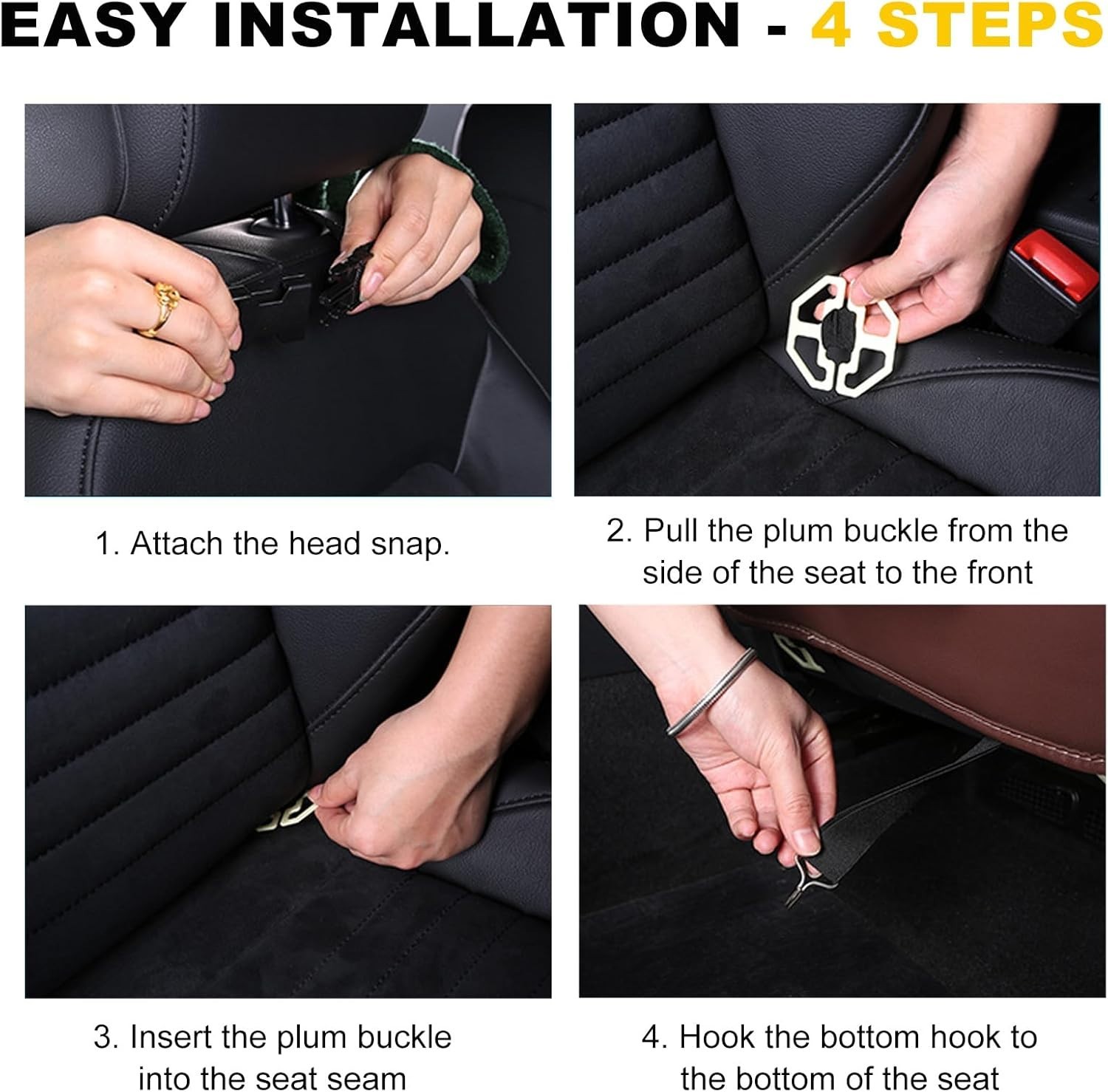 EASY INSTALLATION - 4 STEPS

1. Attach the head snap.

2. Pull the plum buckle from the side of the seat to the front

3. Insert the plum buckle into the seat seam

4. Hook the bottom hook to the bottom of the seat