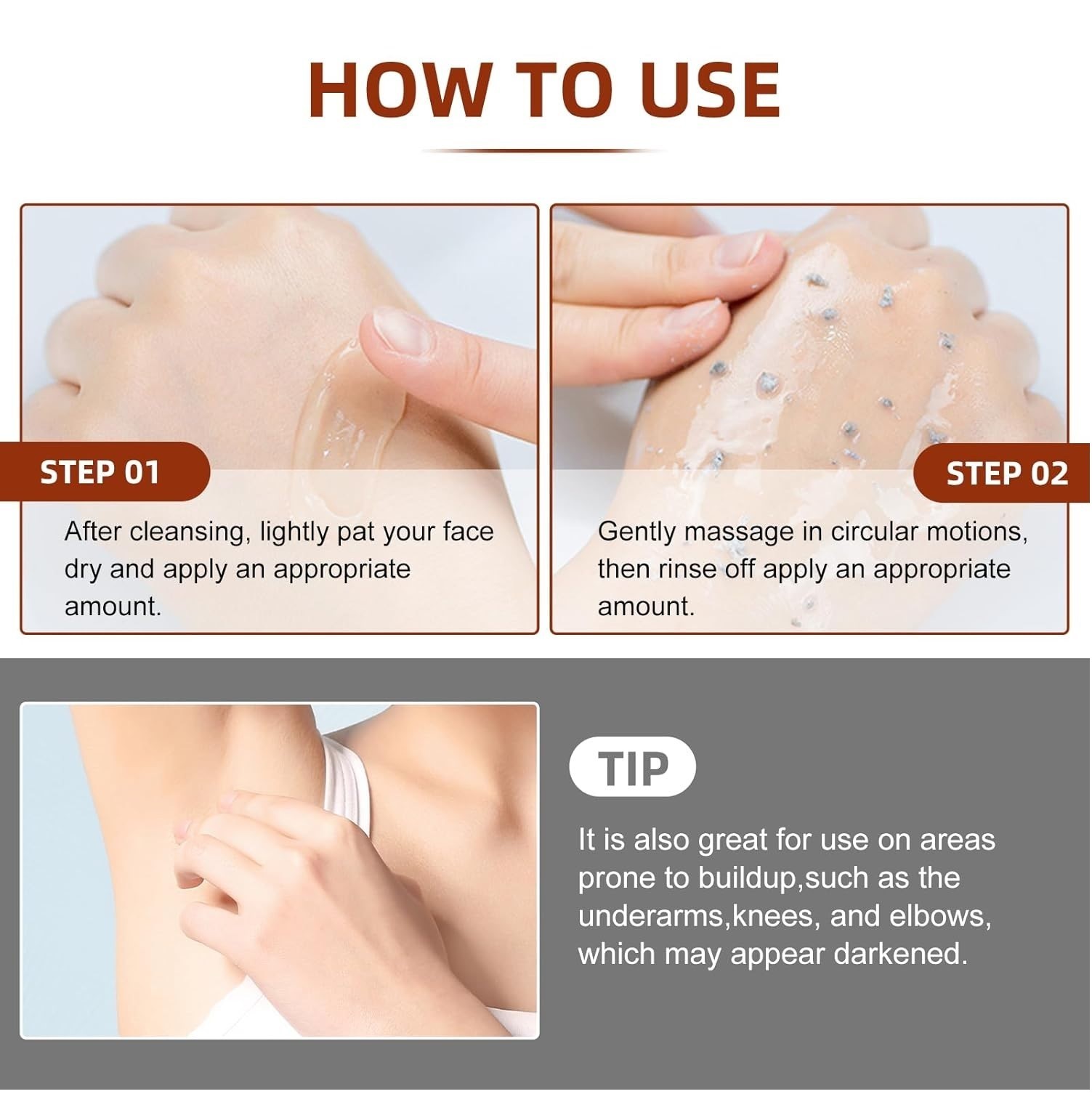 HOW TO USE

STEP 01

After cleansing, lightly pat your face dry and apply an appropriate amount.

STEP 02

Gently massage in circular motions, then rinse off apply an appropriate amount.

TIP

It is also great for use on areas prone to buildup,such as the underarms,knees, and elbows, which may appear darkened.