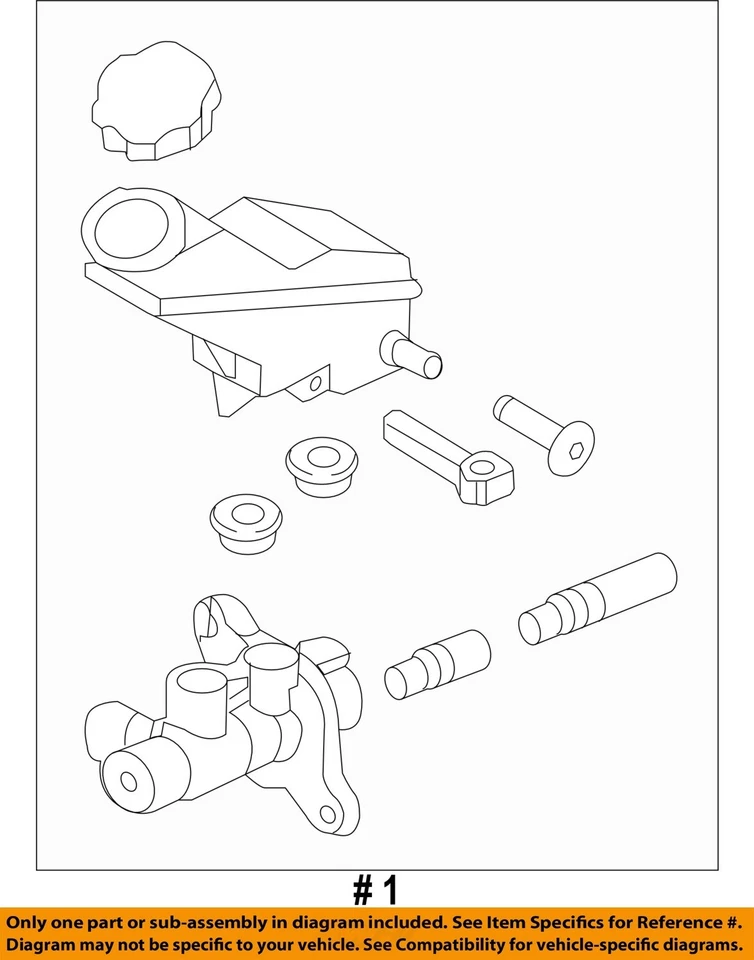 # 1

Only one part or sub-assembly in diagram included. See Item Specifics for Reference #.
Diagram may not be specific to your vehicle. See Compatibility for vehicle-specific diagrams.