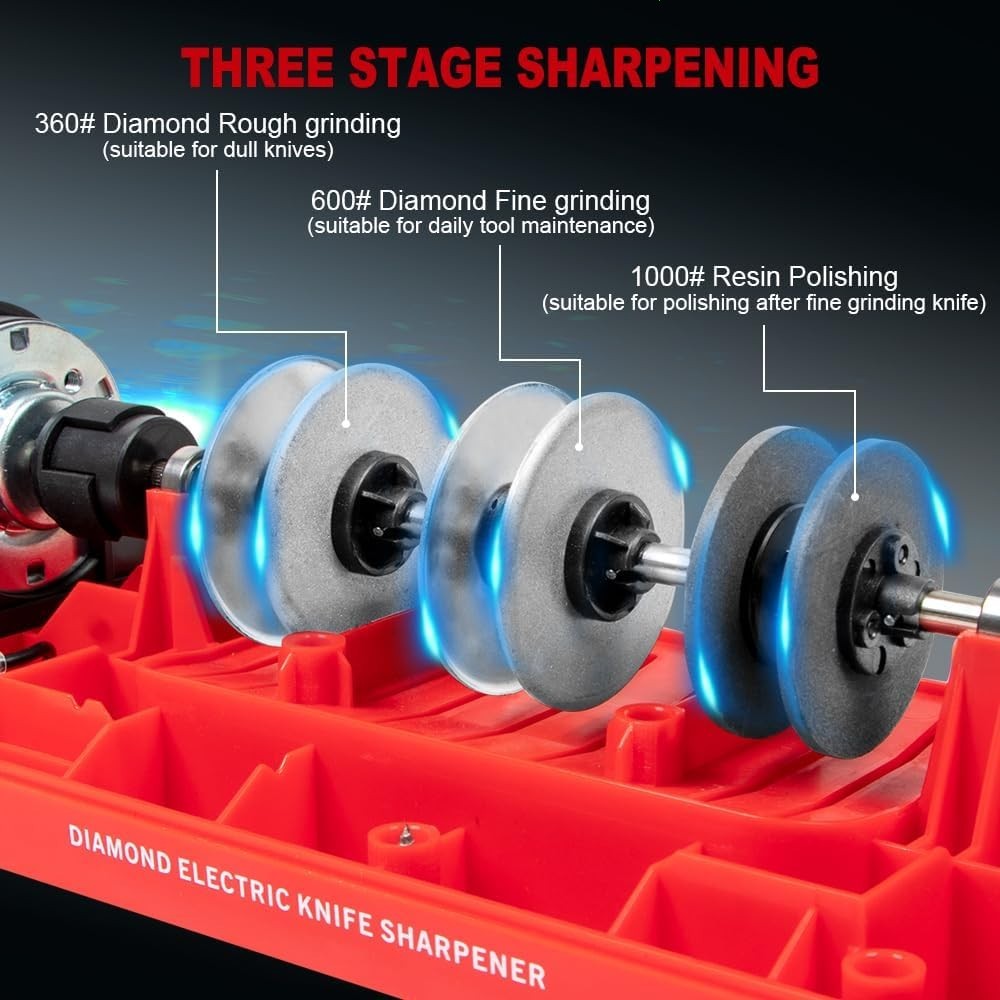 THREE STAGE SHARPENING

360# Diamond Rough grinding
(suitable for dull knives)

600# Diamond Fine grinding
(suitable for daily tool maintenance)

1000# Resin Polishing
(suitable for polishing after fine grinding knife)

DIAMOND ELECTRIC KNIFE SHARPENER