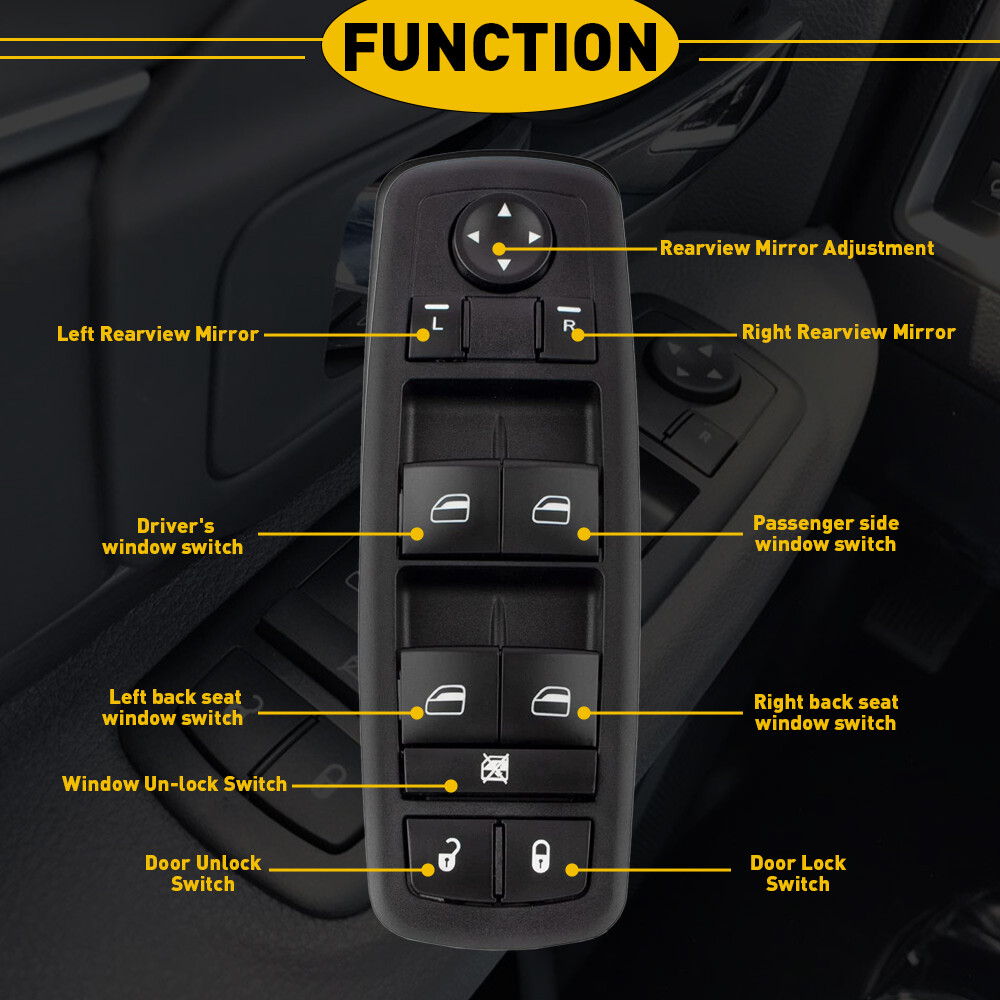 FUNCTION

Rearview Mirror Adjustment

Left Rearview Mirror

L

R

Right Rearview Mirror

Driver's window switch

Passenger side window switch

Left back seat window switch

Right back seat window switch

Window Un-lock Switch

Door Unlock Switch

Door Lock Switch