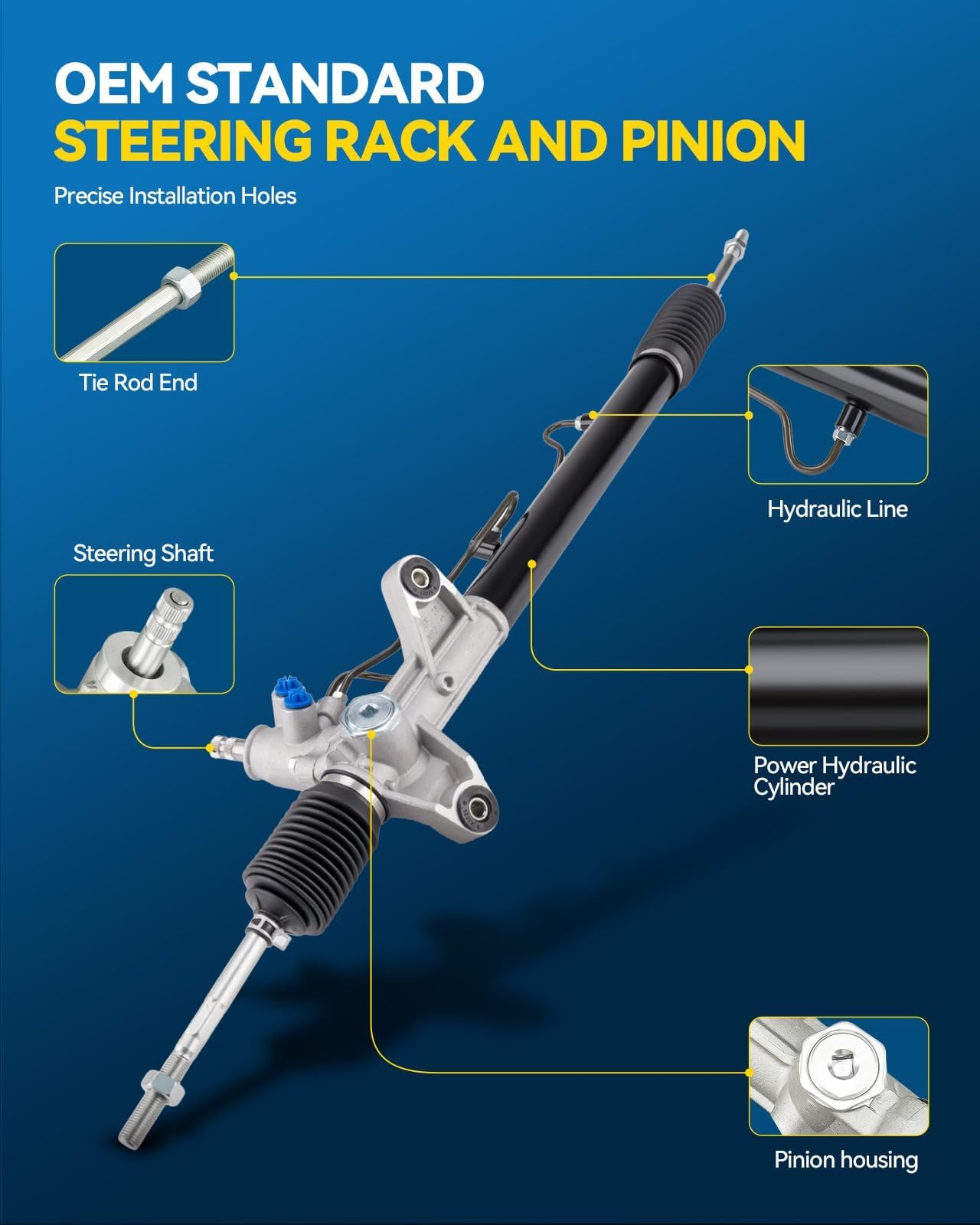 OEM STANDARD
STEERING RACK AND PINION

Precise Installation Holes

Tie Rod End

Hydraulic Line

Steering Shaft

Power Hydraulic Cylinder

Pinion housing