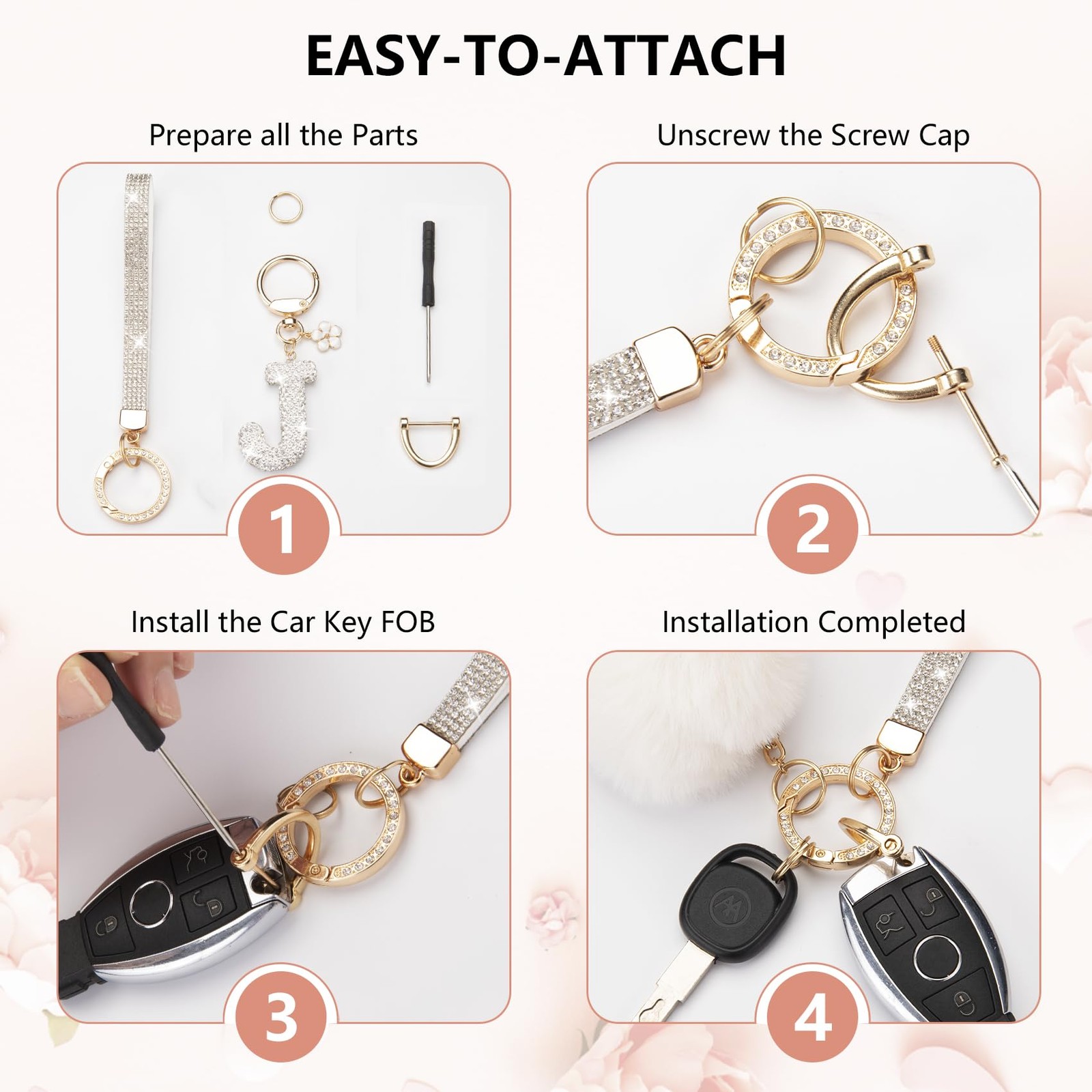 EASY-TO-ATTACH

Prepare all the Parts

1

Unscrew the Screw Cap

2

Install the Car Key FOB

3

Installation Completed

4